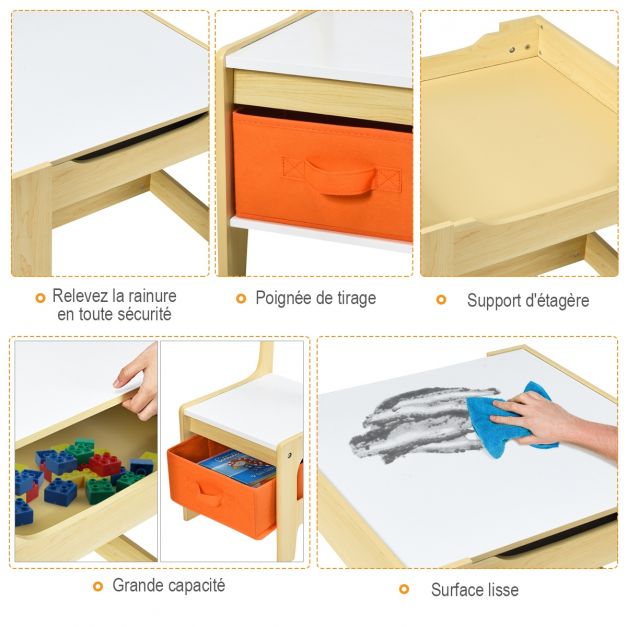 Relevez la rainure en toute sécurité

Poignée de tirage

Support d'étagère

Grande capacité

Surface lisse