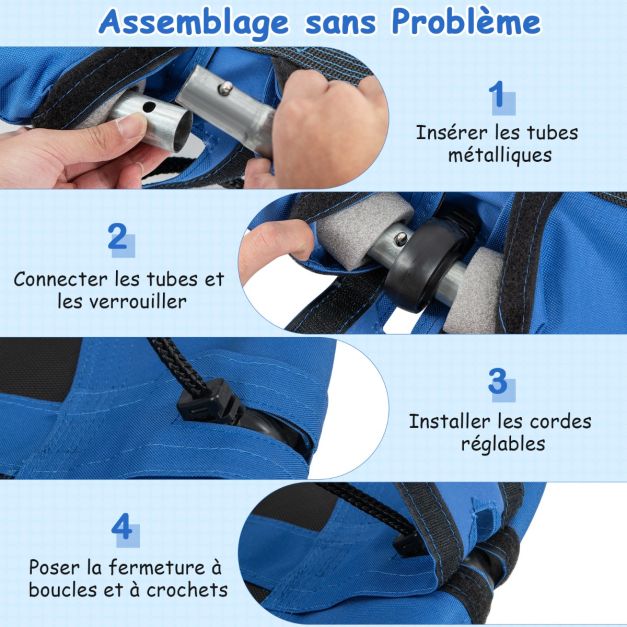 Assemblage sans Problème

1

Insérer les tubes métalliques

2

Connecter les tubes et les verrouiller

3

Installer les cordes réglables

4

Poser la fermeture à boucles et à crochets