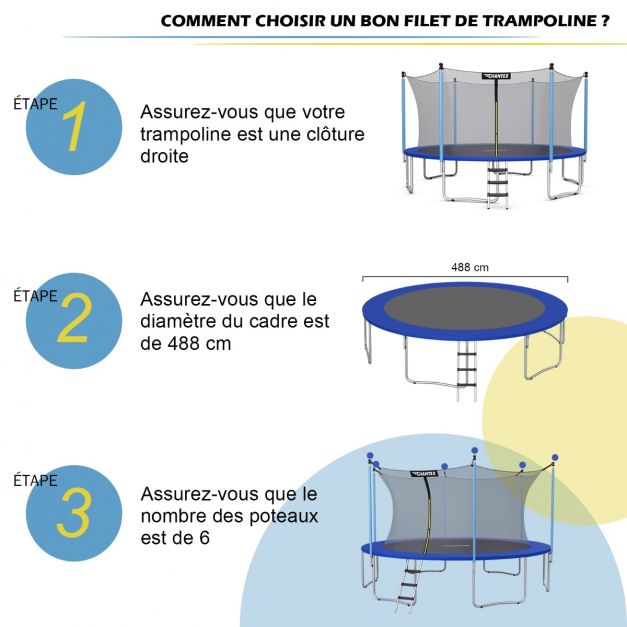 COMMENT CHOISIR UN BON FILET DE TRAMPOLINE ?

ÉTAPE 1

Assurez-vous que votre trampoline est une clôture droite

GIANTEX

ÉTAPE 2

Assurez-vous que le diamètre du cadre est de 488 cm

488 cm

ÉTAPE 3

Assurez-vous que le nombre des poteaux est de 6

GIANTEX