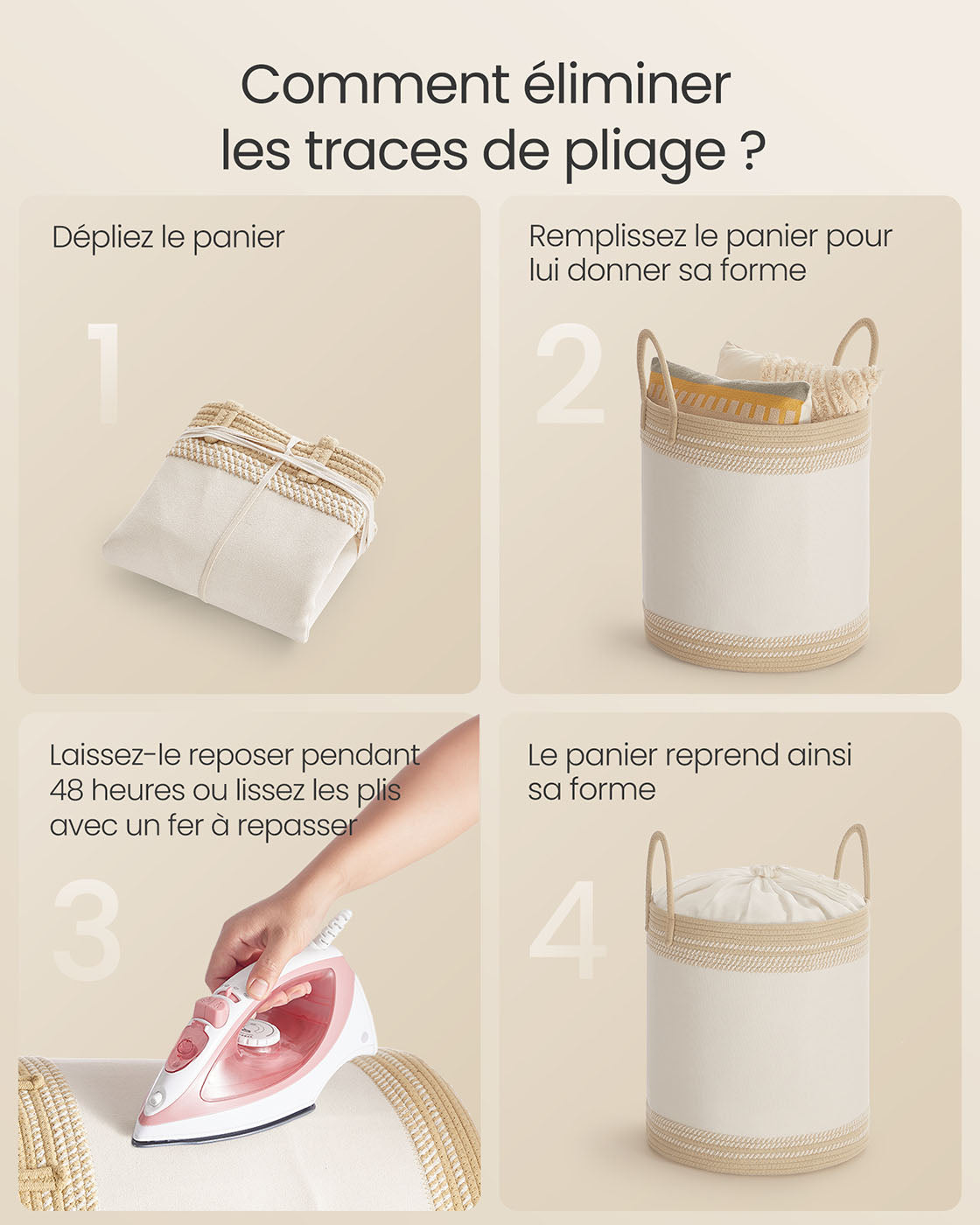 Comment éliminer les traces de pliage ?

Dépliez le panier

1

Remplissez le panier pour lui donner sa forme

2

Laissez-le reposer pendant 48 heures ou lissez les plis avec un fer à repasser

3

Le panier reprend ainsi sa forme

4