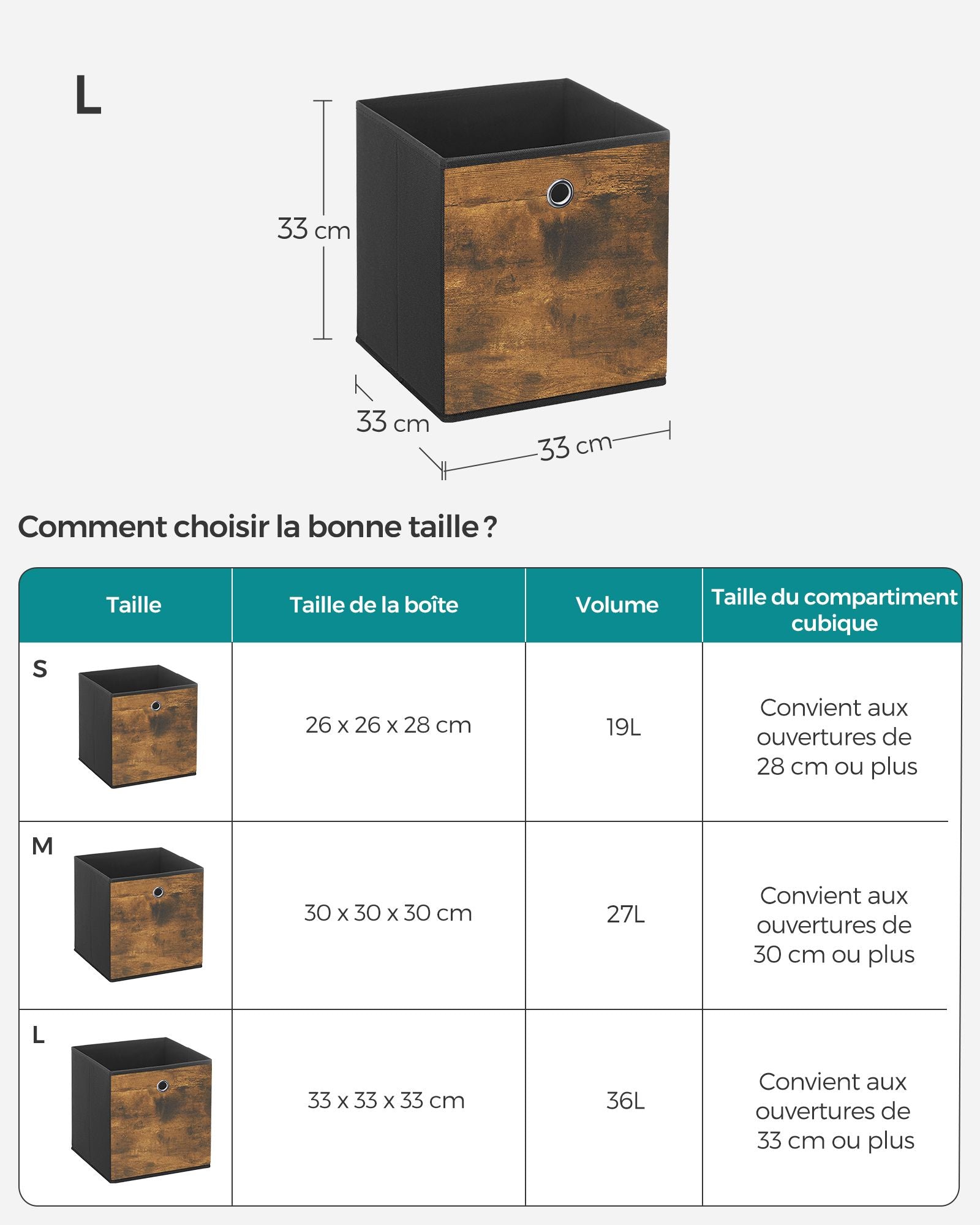 L

33 cm

33 cm

33 cm

Comment choisir la bonne taille ?

| Taille | Taille de la boîte | Volume | Taille du compartiment cubique |
|---|---|---|---|
| S | 26 x 26 x 28 cm | 19L | Convient aux ouvertures de 28 cm ou plus |
| M | 30 x 30 x 30 cm | 27L | Convient aux ouvertures de 30 cm ou plus |
| L | 33 x 33 x 33 cm | 36L | Convient aux ouvertures de 33 cm ou plus |