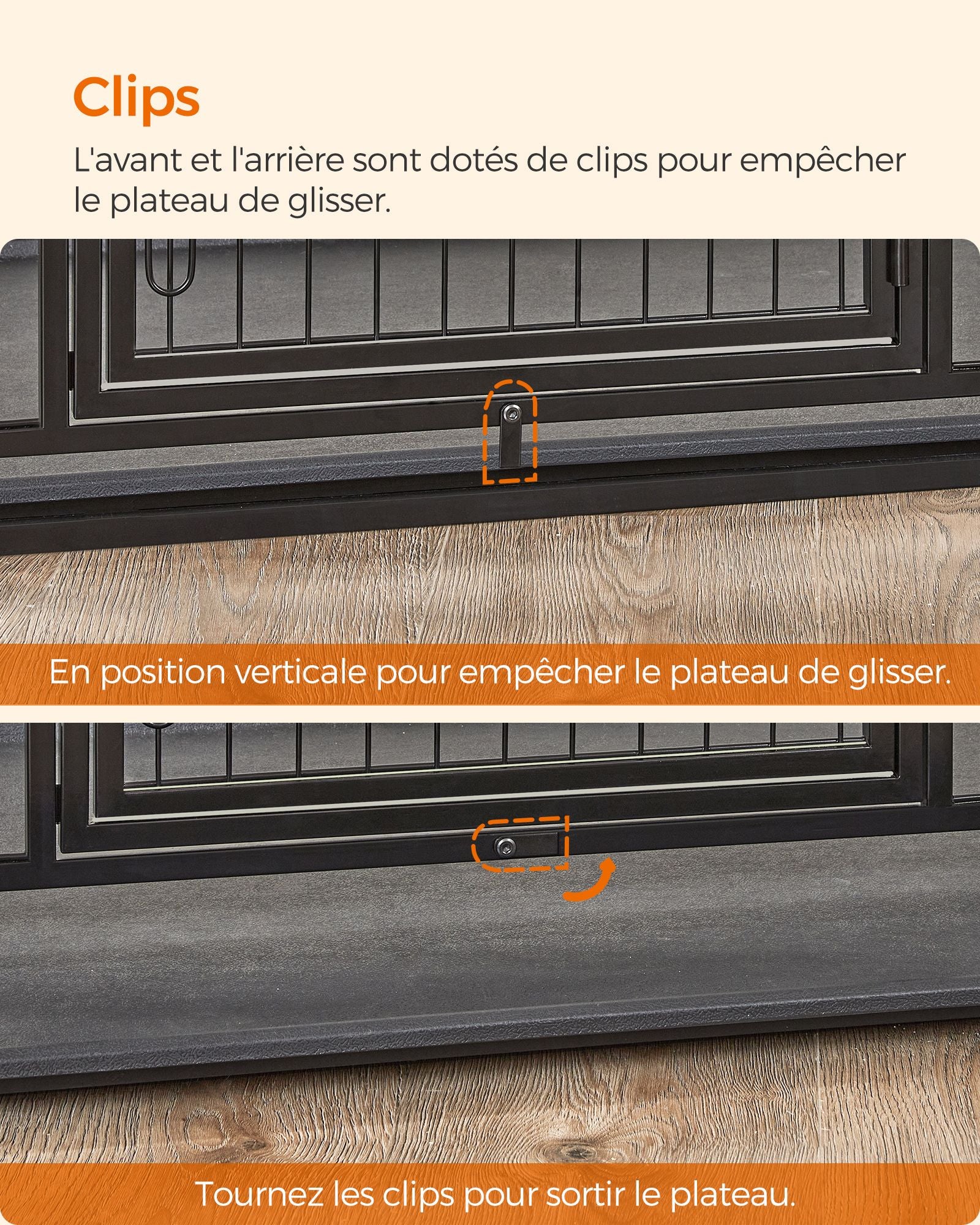 Clips

L'avant et l'arrière sont dotés de clips pour empêcher le plateau de glisser.

En position verticale pour empêcher le plateau de glisser.

Tournez les clips pour sortir le plateau.