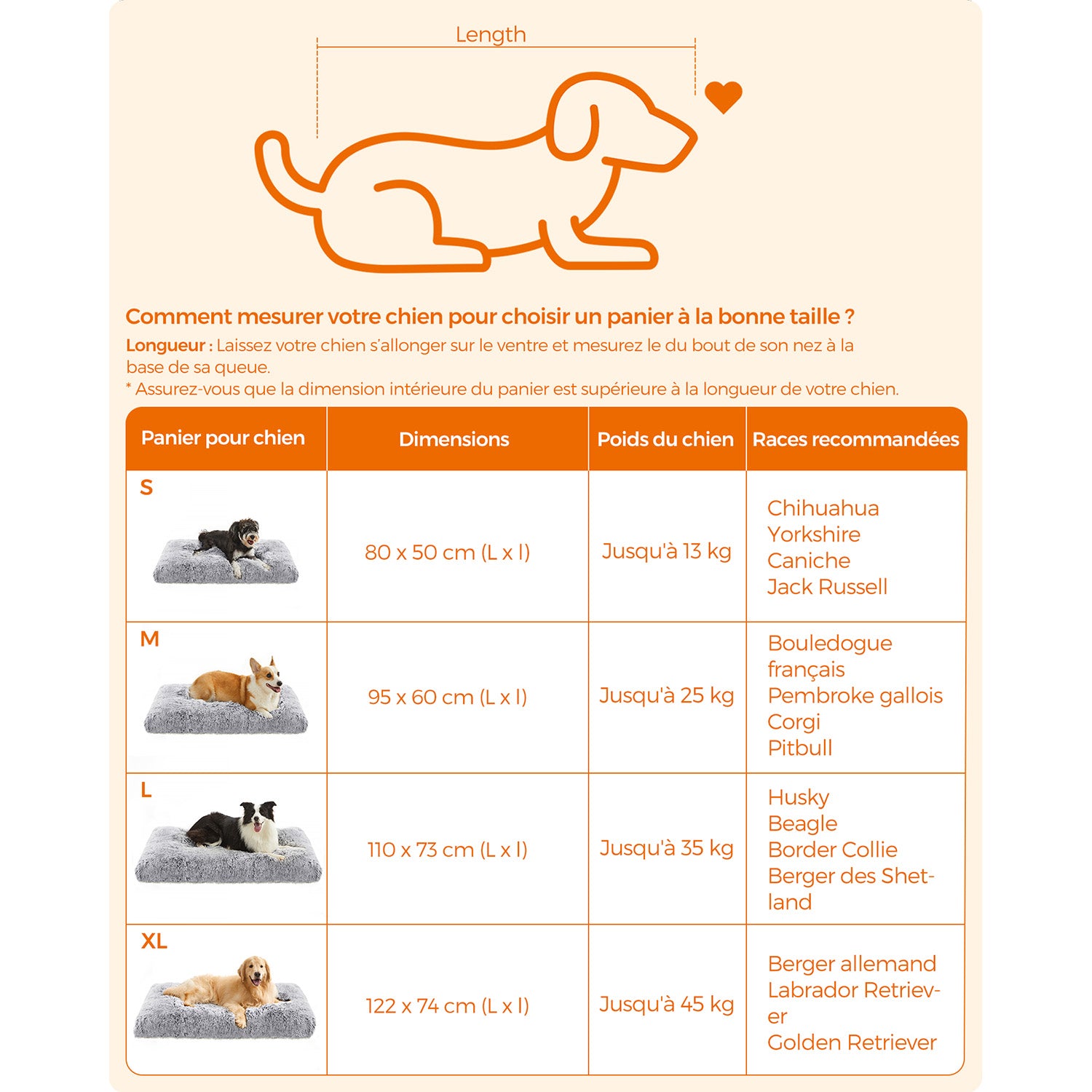 Length

Comment mesurer votre chien pour choisir un panier à la bonne taille ?

Longueur : Laissez votre chien s'allonger sur le ventre et mesurez le du bout de son nez à la base de sa queue.

* Assurez-vous que la dimension intérieure du panier est supérieure à la longueur de votre chien.

| Panier pour chien | Dimensions | Poids du chien | Races recommandées |
|---|---|---|---|
| S | 80 x 50 cm (L x l) | Jusqu'à 13 kg | Chihuahua Yorkshire Caniche Jack Russell |
| M | 95 x 60 cm (L x l) | Jusqu'à 25 kg | Bouledogue français Pembroke gallois Corgi Pitbull |
| L | 110 x 73 cm (L x l) | Jusqu'à 35 kg | Husky Beagle Border Collie Berger des Shetland |
| XL | 122 x 74 cm (L x l) | Jusqu'à 45 kg | Berger allemand Labrador Retriever Golden Retriever |