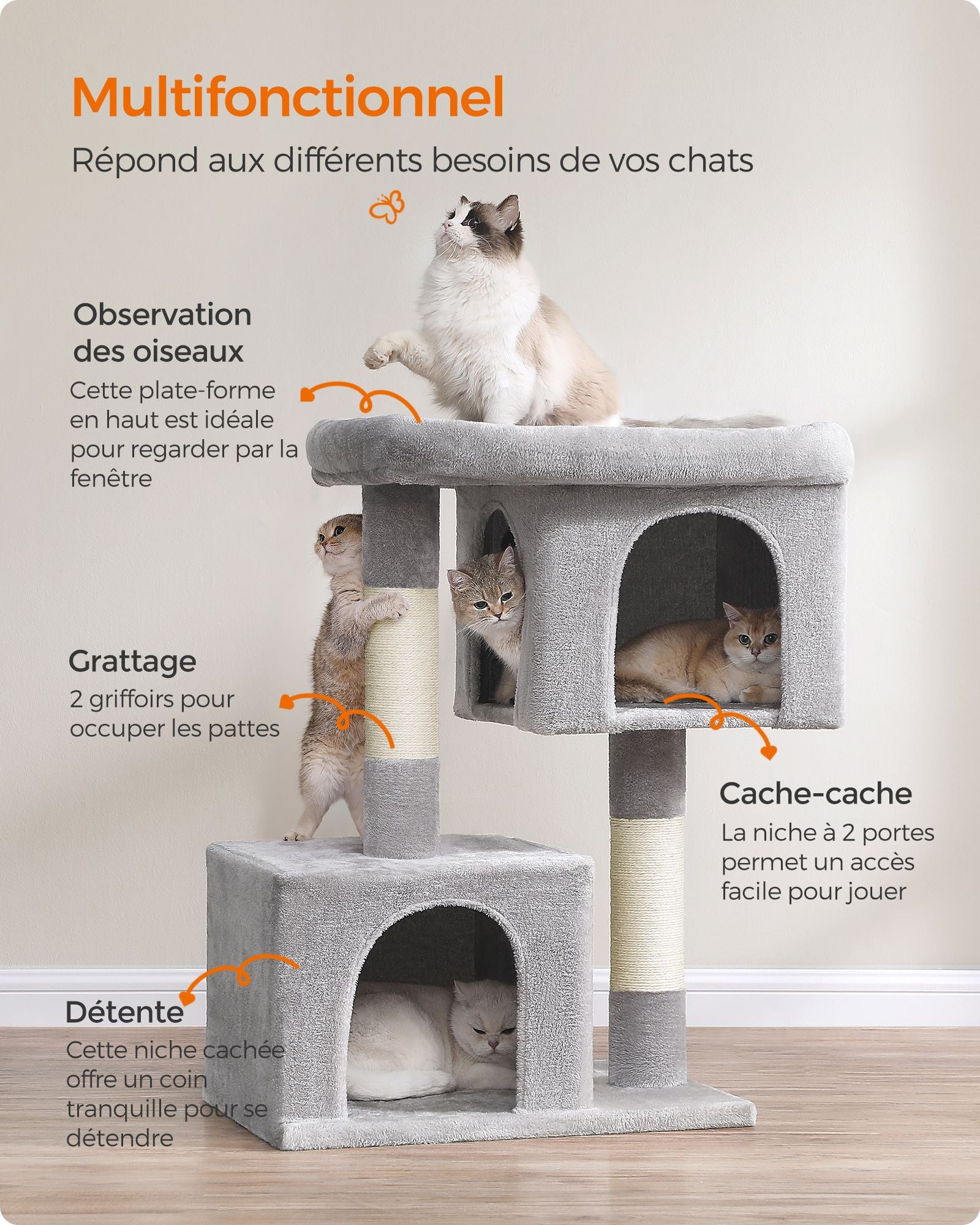 Multifonctionnel

Répond aux différents besoins de vos chats

Observation des oiseaux

Cette plate-forme en haut est idéale pour regarder par la fenêtre

Grattage

2 griffoirs pour occuper les pattes

Cache-cache

La niche à 2 portes permet un accès facile pour jouer

Détente

Cette niche cachée offre un coin tranquille pour se détendre