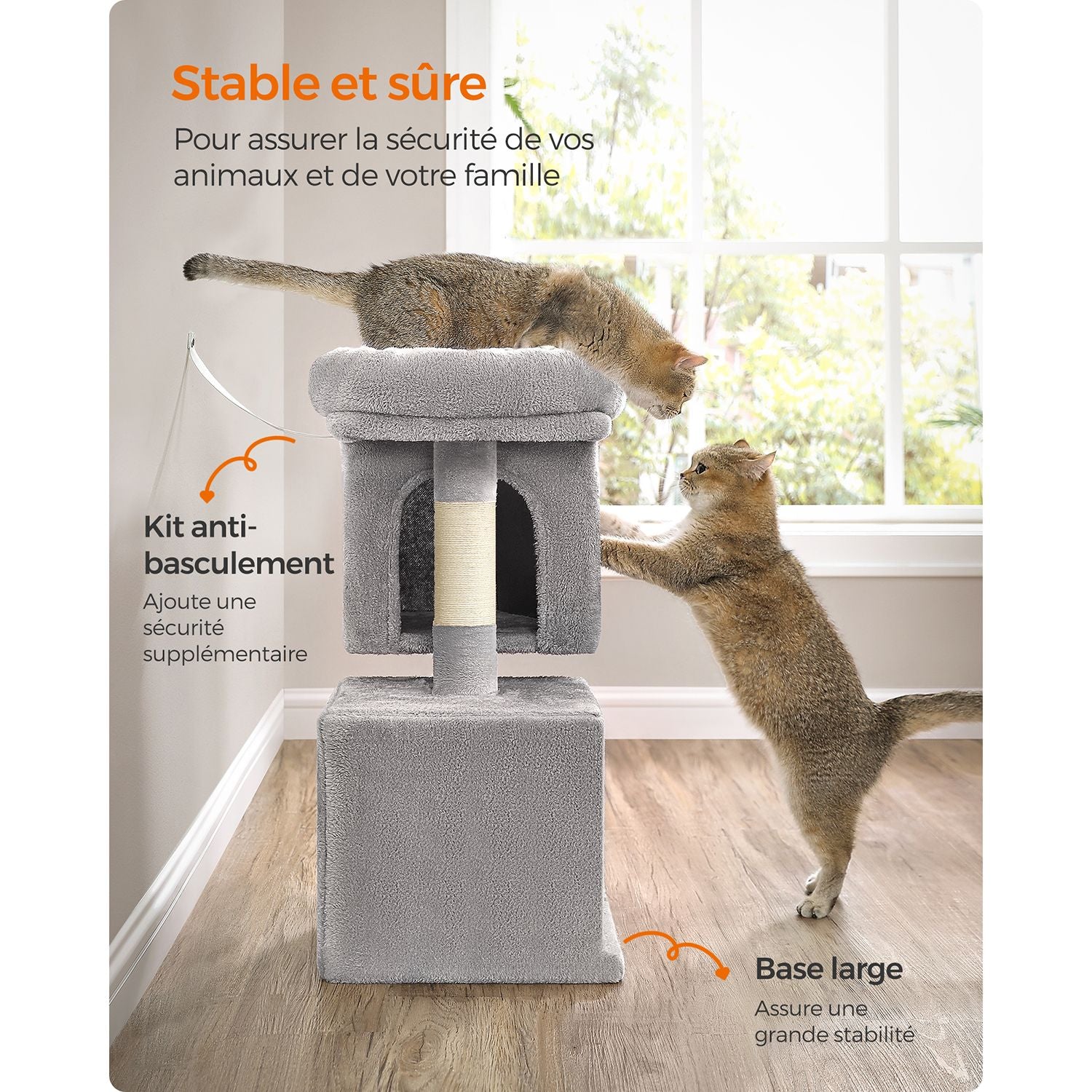 Stable et sûre

Pour assurer la sécurité de vos animaux et de votre famille

Kit anti-basculement

Ajoute une sécurité supplémentaire

Base large

Assure une grande stabilité