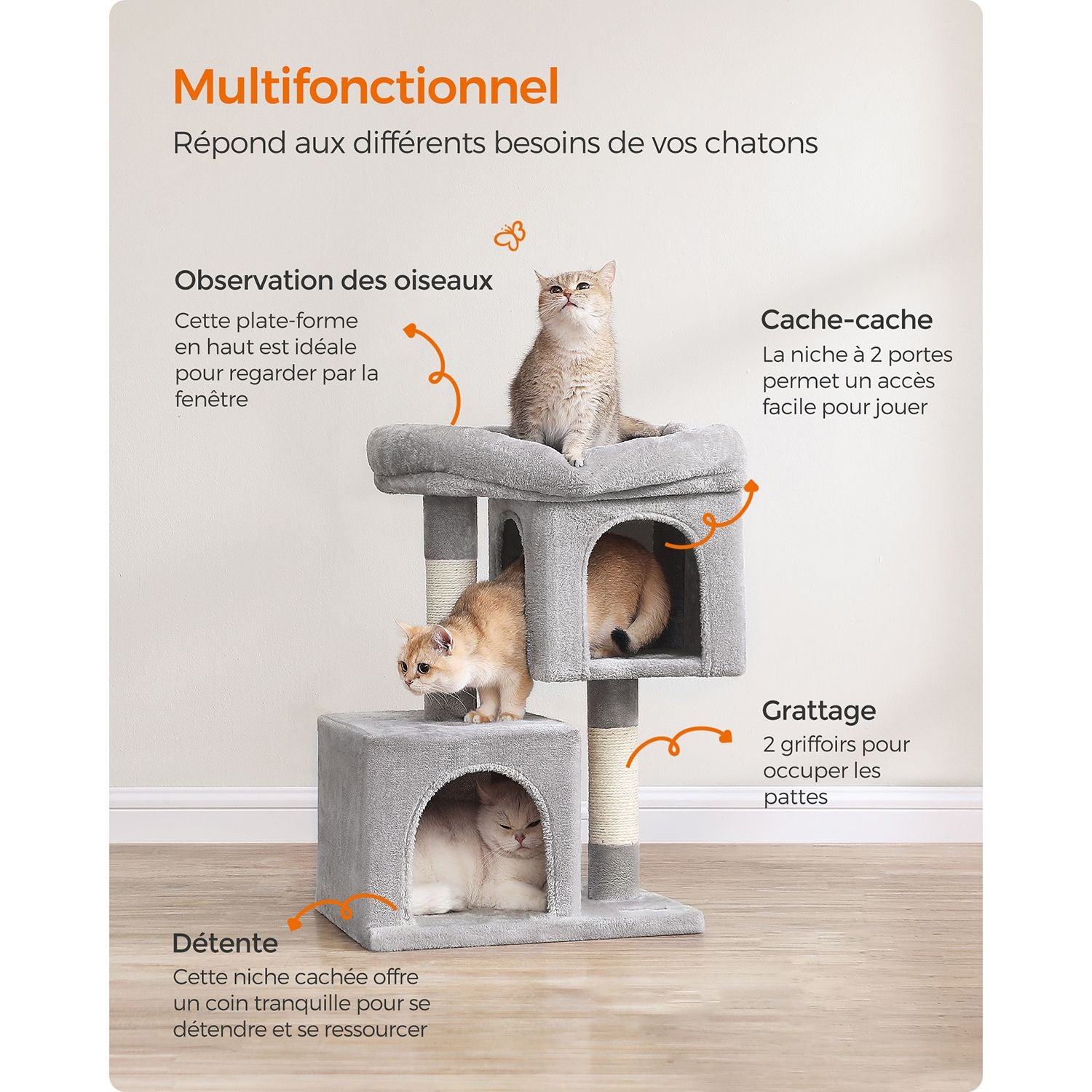 Multifonctionnel

Répond aux différents besoins de vos chatons

Observation des oiseaux

Cette plate-forme en haut est idéale pour regarder par la fenêtre

Cache-cache

La niche à 2 portes permet un accès facile pour jouer

Grattage

2 griffoirs pour occuper les pattes

Détente

Cette niche cachée offre un coin tranquille pour se détendre et se ressourcer