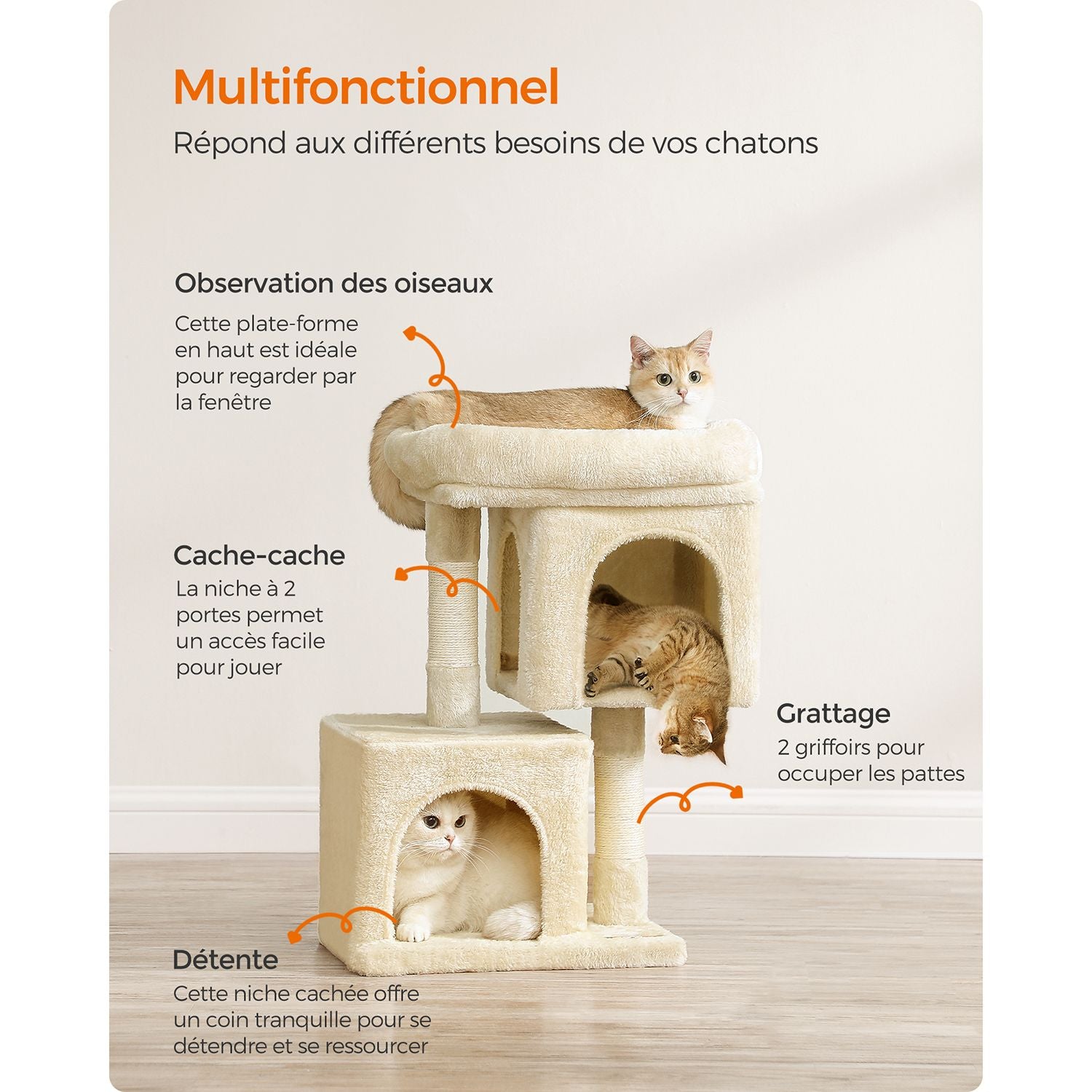 Multifonctionnel

Répond aux différents besoins de vos chatons

Observation des oiseaux

Cette plate-forme en haut est idéale pour regarder par la fenêtre

Cache-cache

La niche à 2 portes permet un accès facile pour jouer

Grattage

2 griffoirs pour occuper les pattes

Détente

Cette niche cachée offre un coin tranquille pour se détendre et se ressourcer