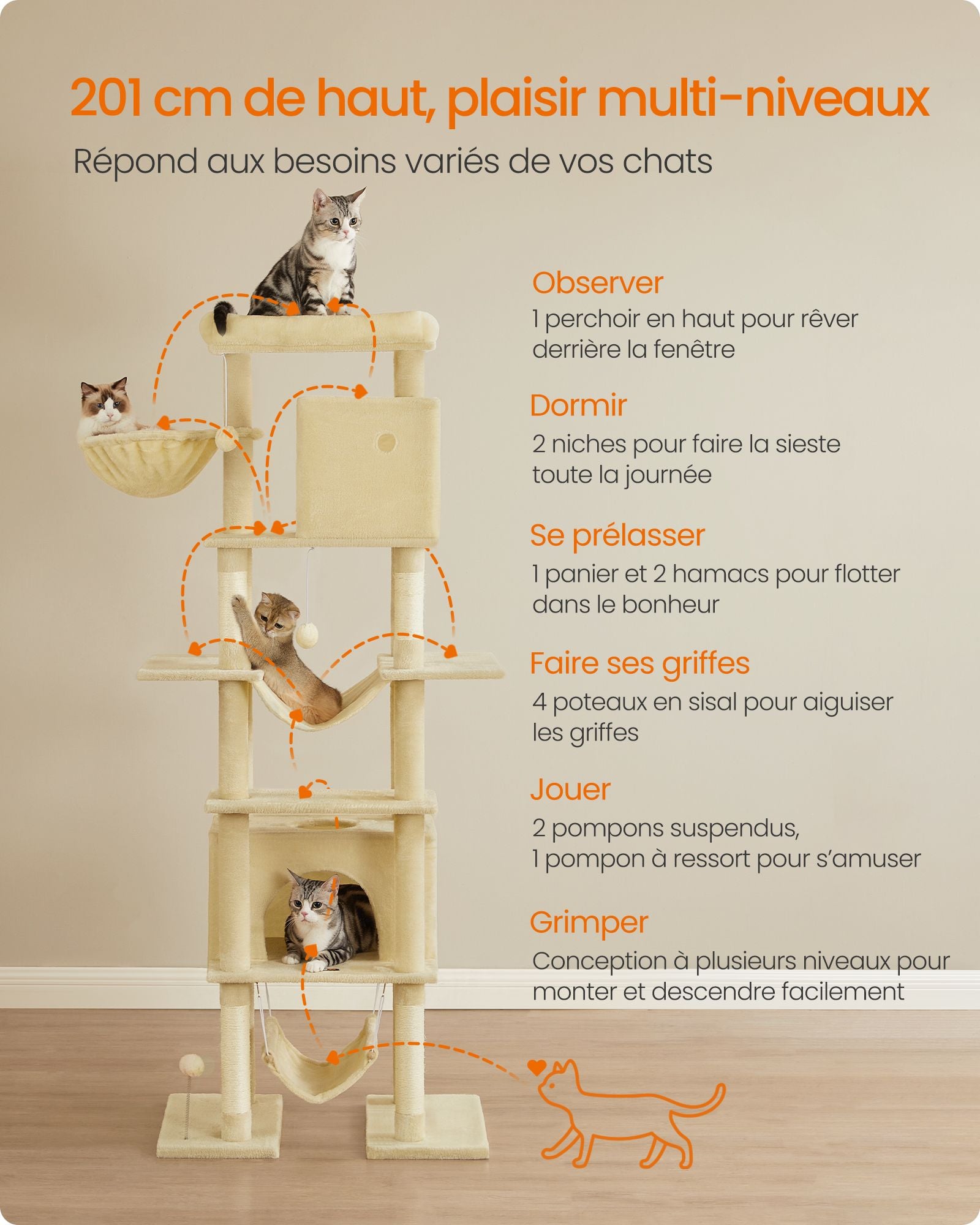 201 cm de haut, plaisir multi-niveaux

Répond aux besoins variés de vos chats

Observer

1 perchoir en haut pour rêver derrière la fenêtre

Dormir

2 niches pour faire la sieste toute la journée

Se prélasser

1 panier et 2 hamacs pour flotter dans le bonheur

Faire ses griffes

4 poteaux en sisal pour aiguiser les griffes

Jouer

2 pompons suspendus, 1 pompon à ressort pour s'amuser

Grimper

Conception à plusieurs niveaux pour monter et descendre facilement