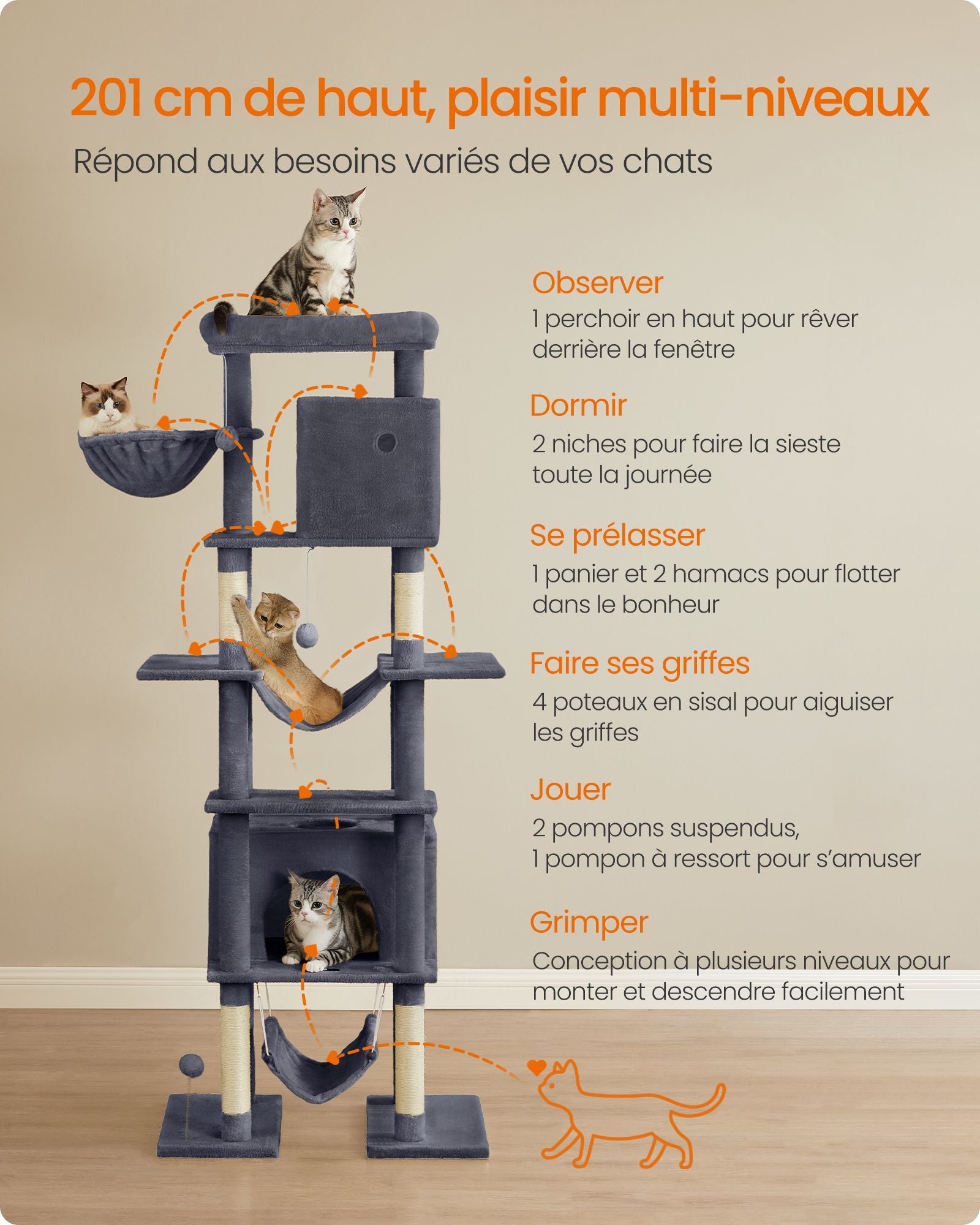 201 cm de haut, plaisir multi-niveaux

Répond aux besoins variés de vos chats

Observer
1 perchoir en haut pour rêver derrière la fenêtre

Dormir
2 niches pour faire la sieste toute la journée

Se prélasser
1 panier et 2 hamacs pour flotter dans le bonheur

Faire ses griffes
4 poteaux en sisal pour aiguiser les griffes

Jouer
2 pompons suspendus,
1 pompon à ressort pour s'amuser

Grimper
Conception à plusieurs niveaux pour monter et descendre facilement