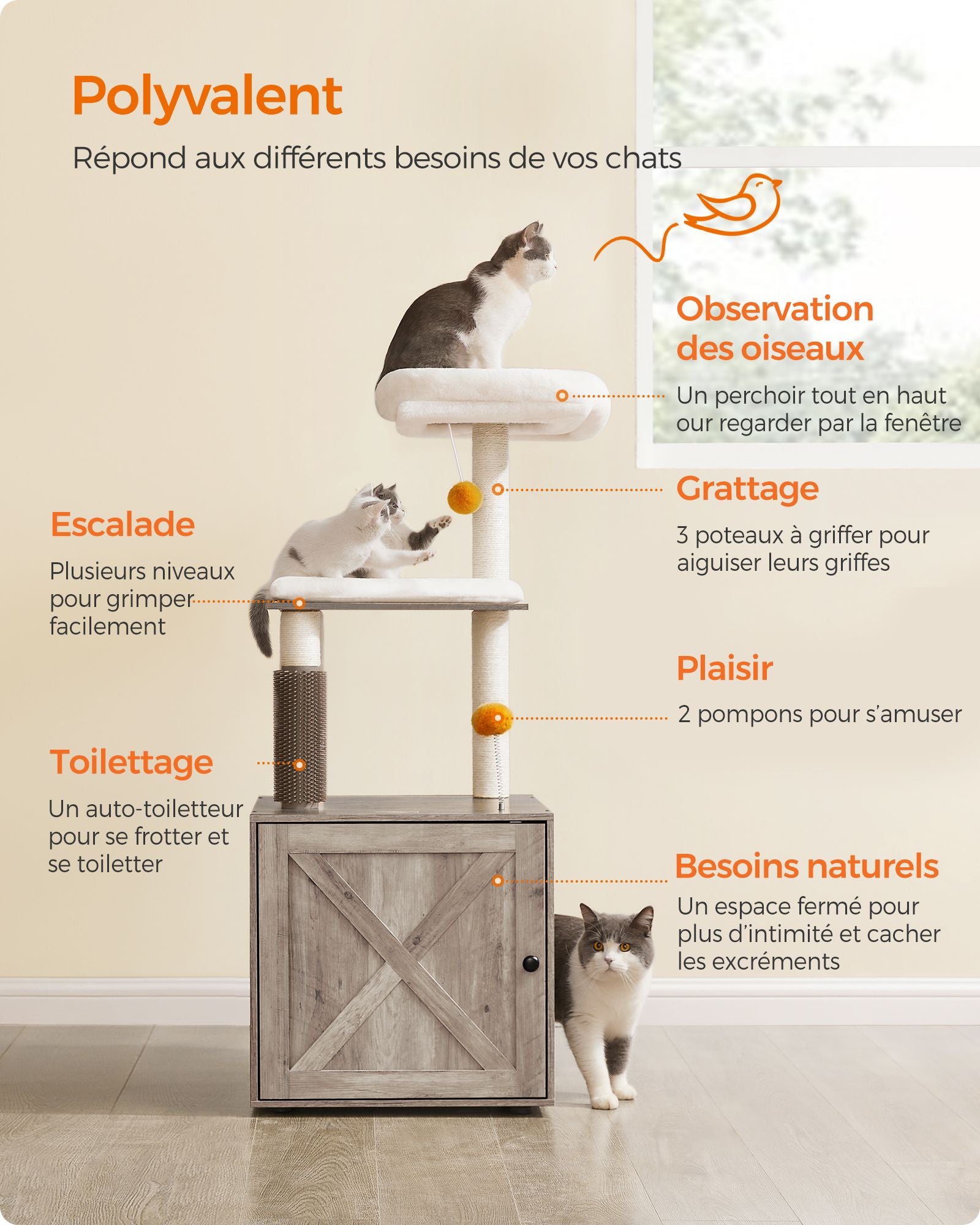 Polyvalent

Répond aux différents besoins de vos chats

Observation des oiseaux

Un perchoir tout en haut our regarder par la fenêtre

Grattage

3 poteaux à griffer pour aiguiser leurs griffes

Escalade

Plusieurs niveaux pour grimper facilement

Plaisir

2 pompons pour s'amuser

Toilettage

Un auto-toiletteur pour se frotter et se toiletter

Besoins naturels

Un espace fermé pour plus d'intimité et cacher les excréments