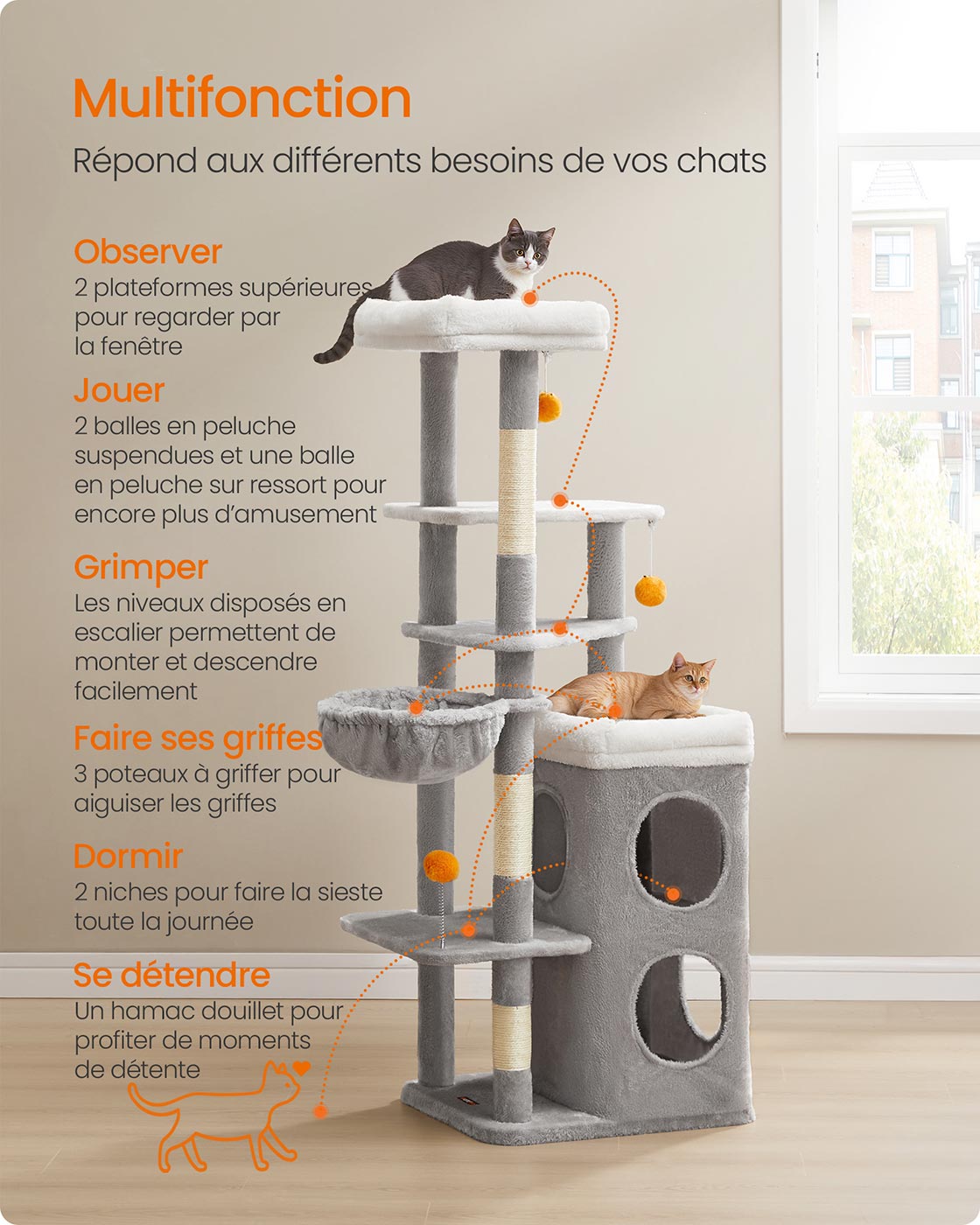 Multifonction
Répond aux différents besoins de vos chats

Observer
2 plateformes supérieures pour regarder par la fenêtre

Jouer
2 balles en peluche suspendues et une balle en peluche sur ressort pour encore plus d'amusement

Grimper
Les niveaux disposés en escalier permettent de monter et descendre facilement

Faire ses griffes
3 poteaux à griffer pour aiguiser les griffes

Dormir
2 niches pour faire la sieste toute la journée

Se détendre
Un hamac douillet pour profiter de moments de détente