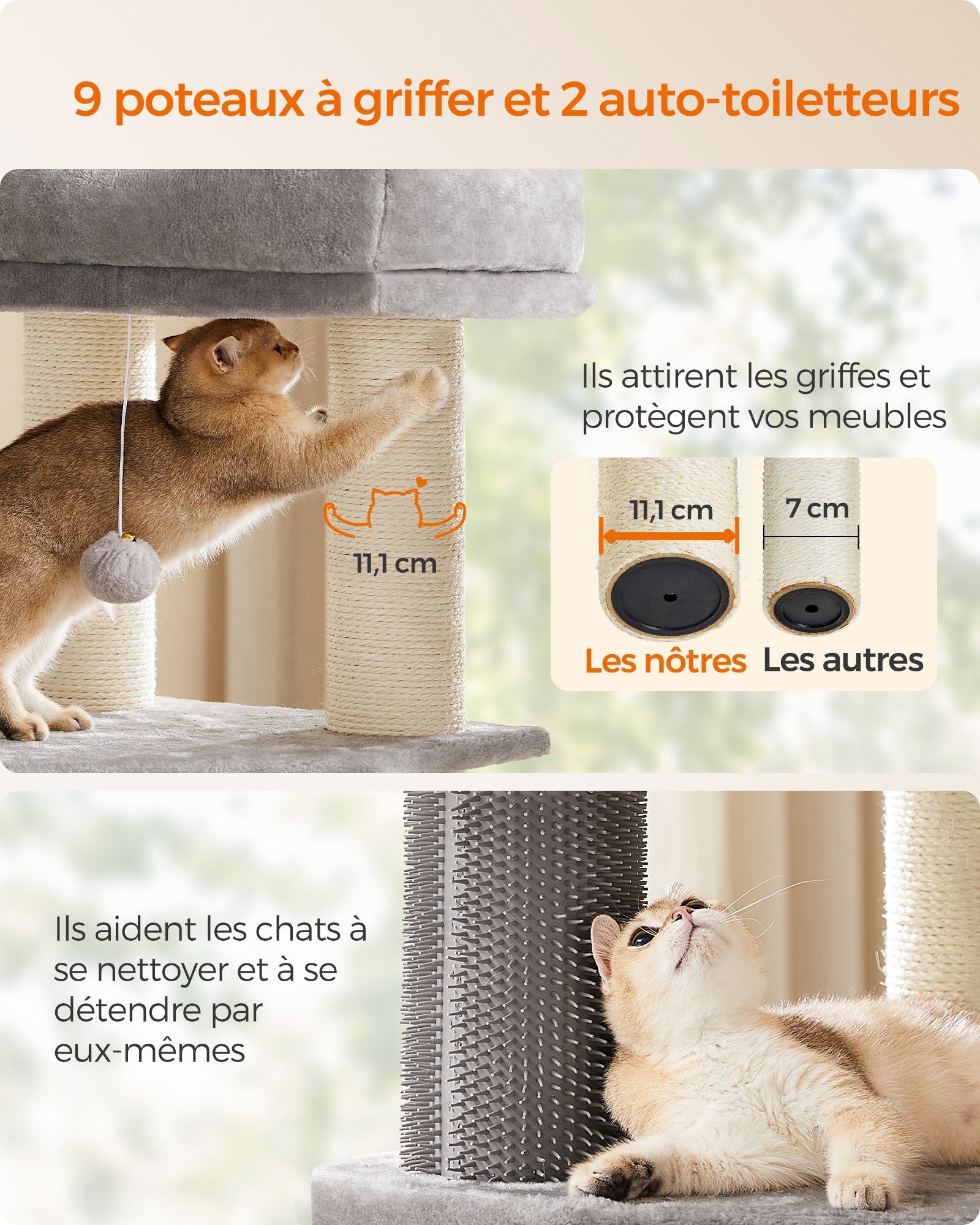 9 poteaux à griffer et 2 auto-toiletteurs

11,1 cm

Ils attirent les griffes et protègent vos meubles

11,1 cm

7 cm

Les nôtres

Les autres

Ils aident les chats à se nettoyer et à se détendre par eux-mêmes