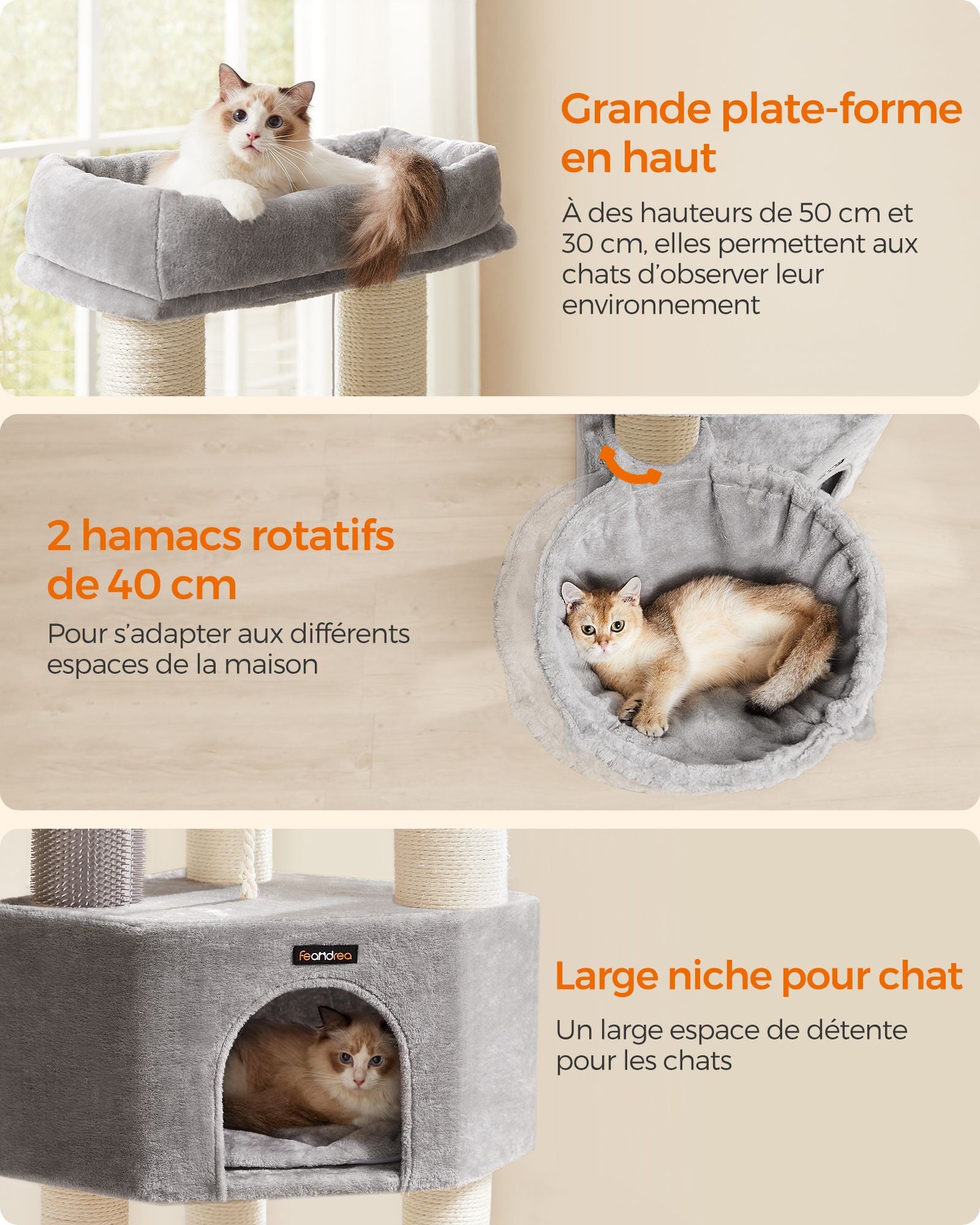 Grande plate-forme en haut

À des hauteurs de 50 cm et 30 cm, elles permettent aux chats d'observer leur environnement

2 hamacs rotatifs de 40 cm

Pour s'adapter aux différents espaces de la maison

feandrea

Large niche pour chat

Un large espace de détente pour les chats