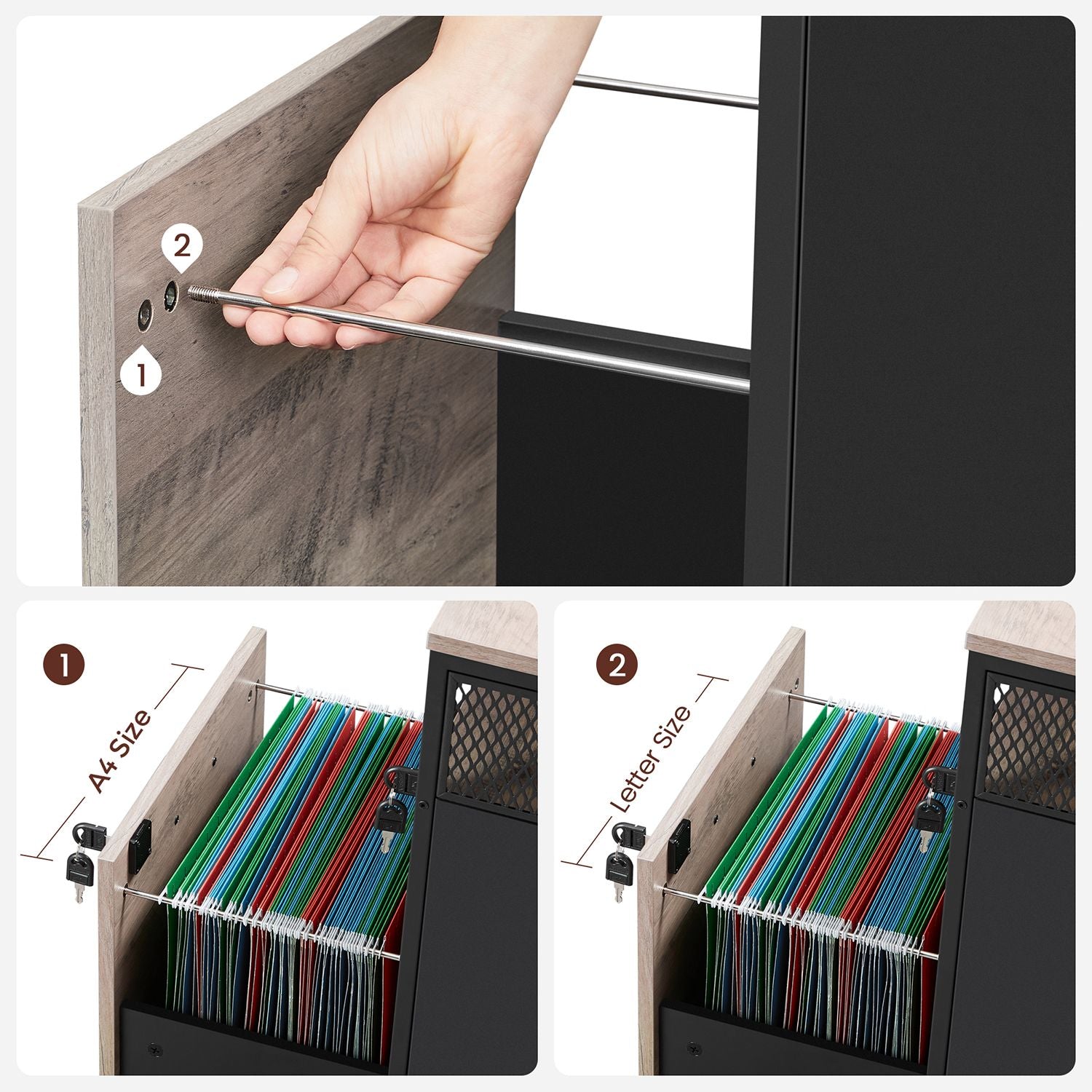 2

1

1

A4 Size

2

Letter Size