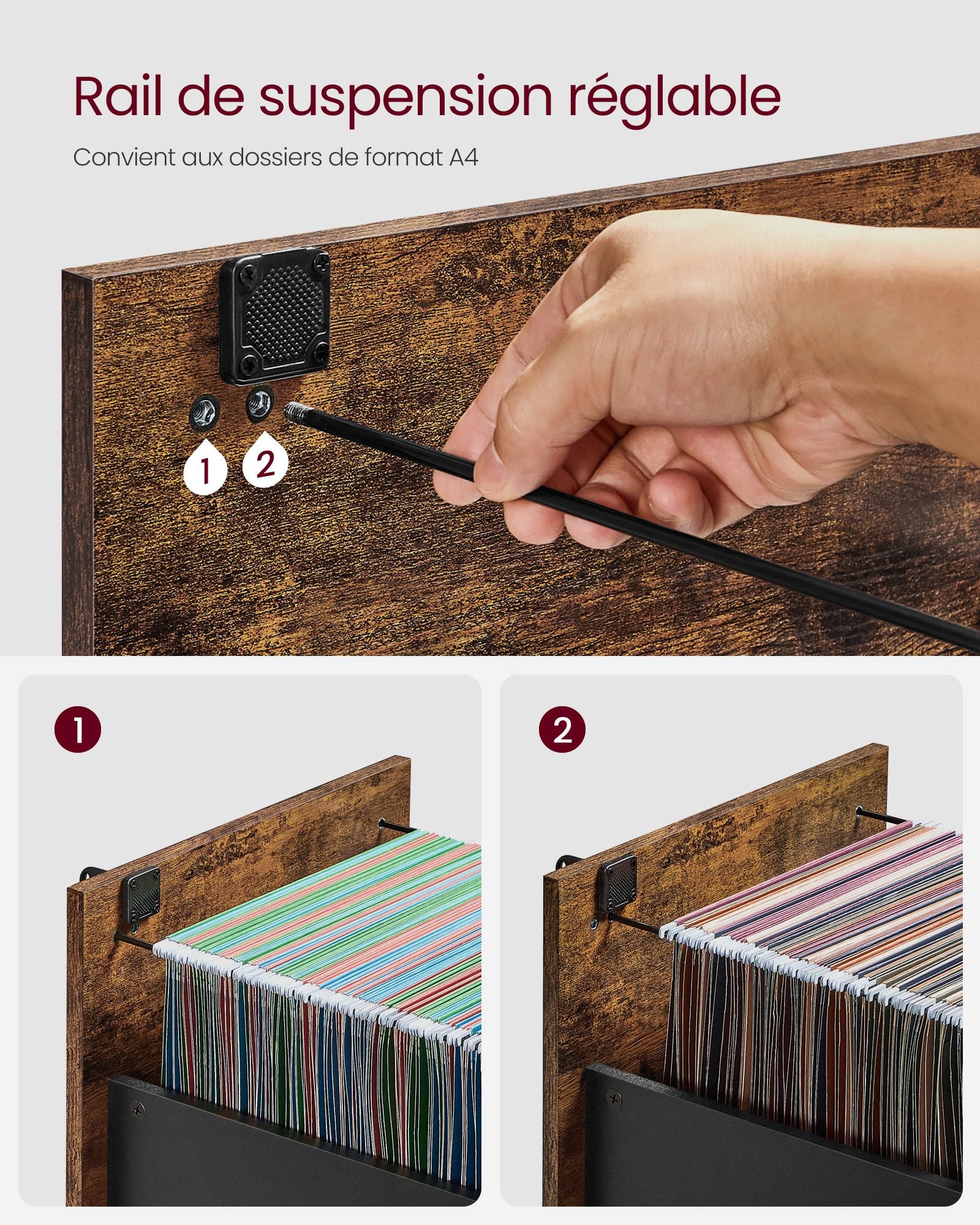 Rail de suspension réglable

Convient aux dossiers de format A4

1
2

1

2