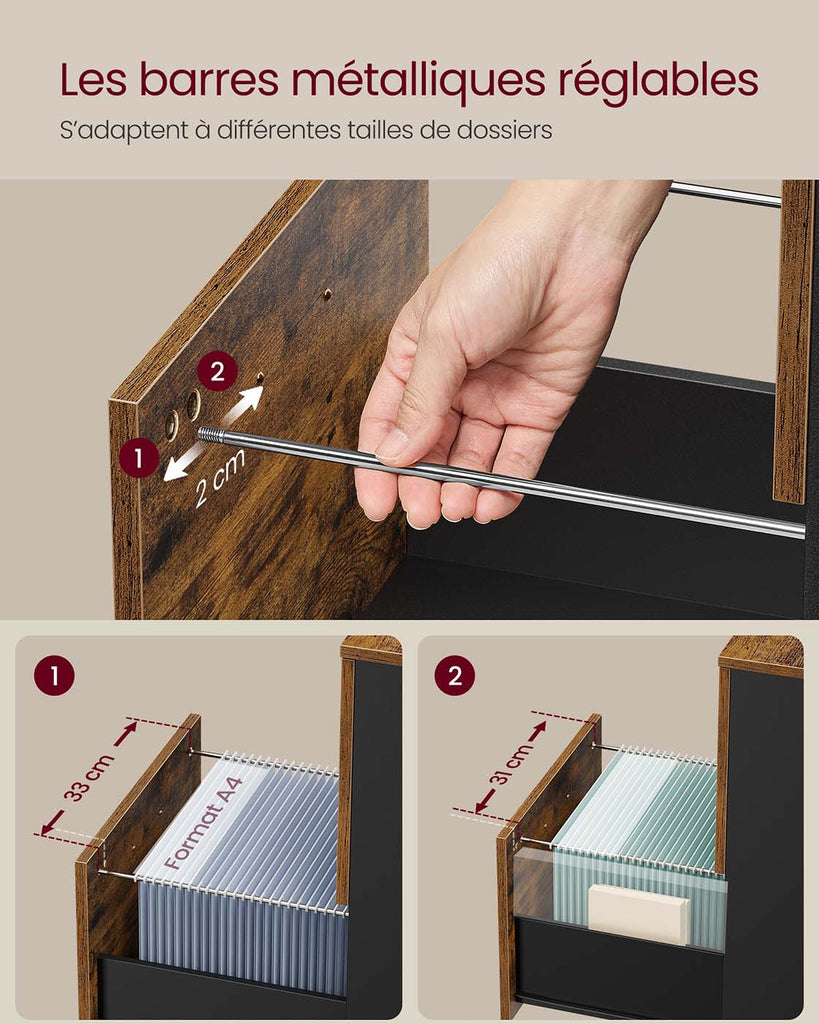 Les barres métalliques réglables
S'adaptent à différentes tailles de dossiers

2
1
2 cm

1
33 cm
Format A4

2
31 cm