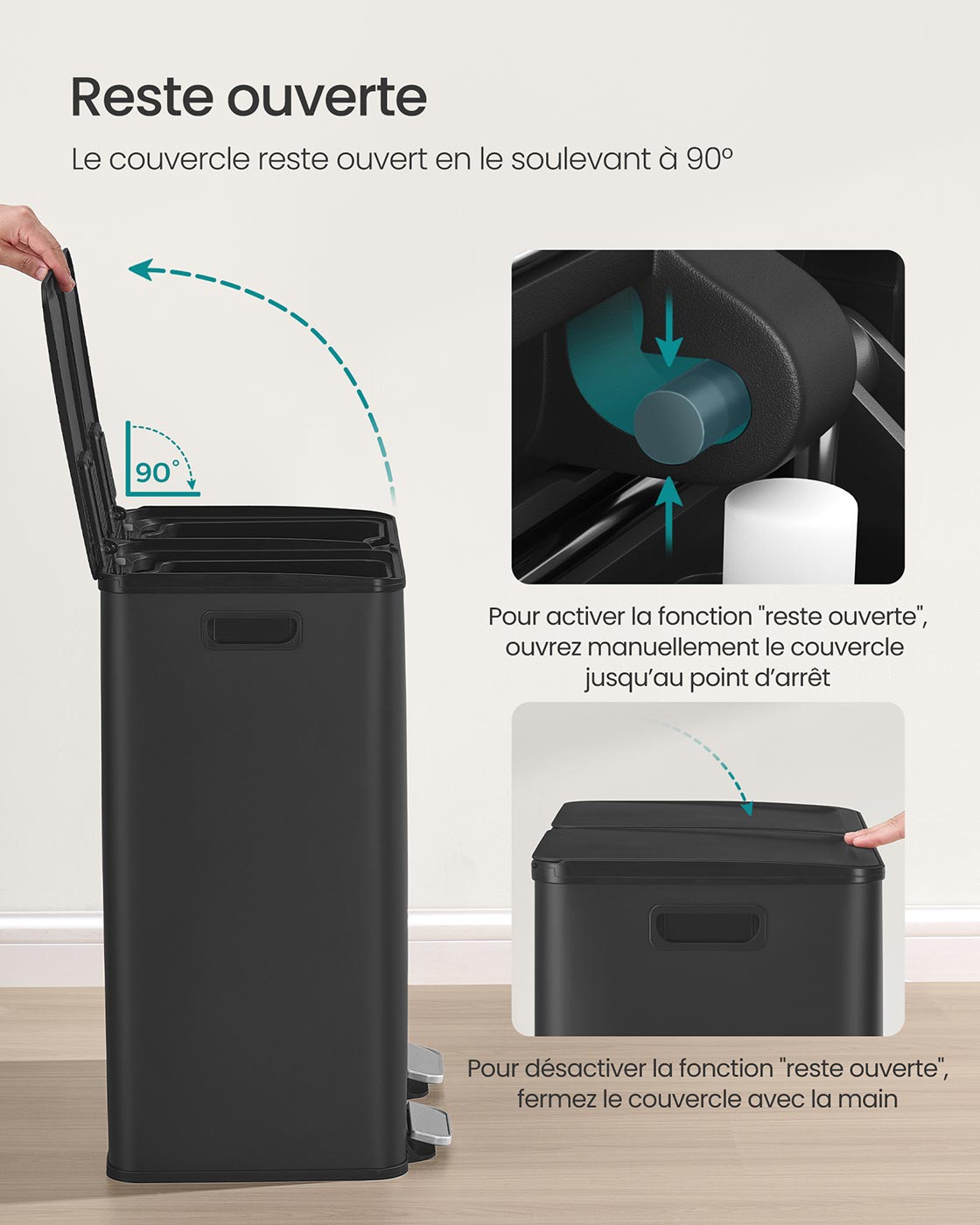 Reste ouverte

Le couvercle reste ouvert en le soulevant à 90º

90°

Pour activer la fonction "reste ouverte", ouvrez manuellement le couvercle jusqu'au point d'arrêt

Pour désactiver la fonction "reste ouverte", fermez le couvercle avec la main