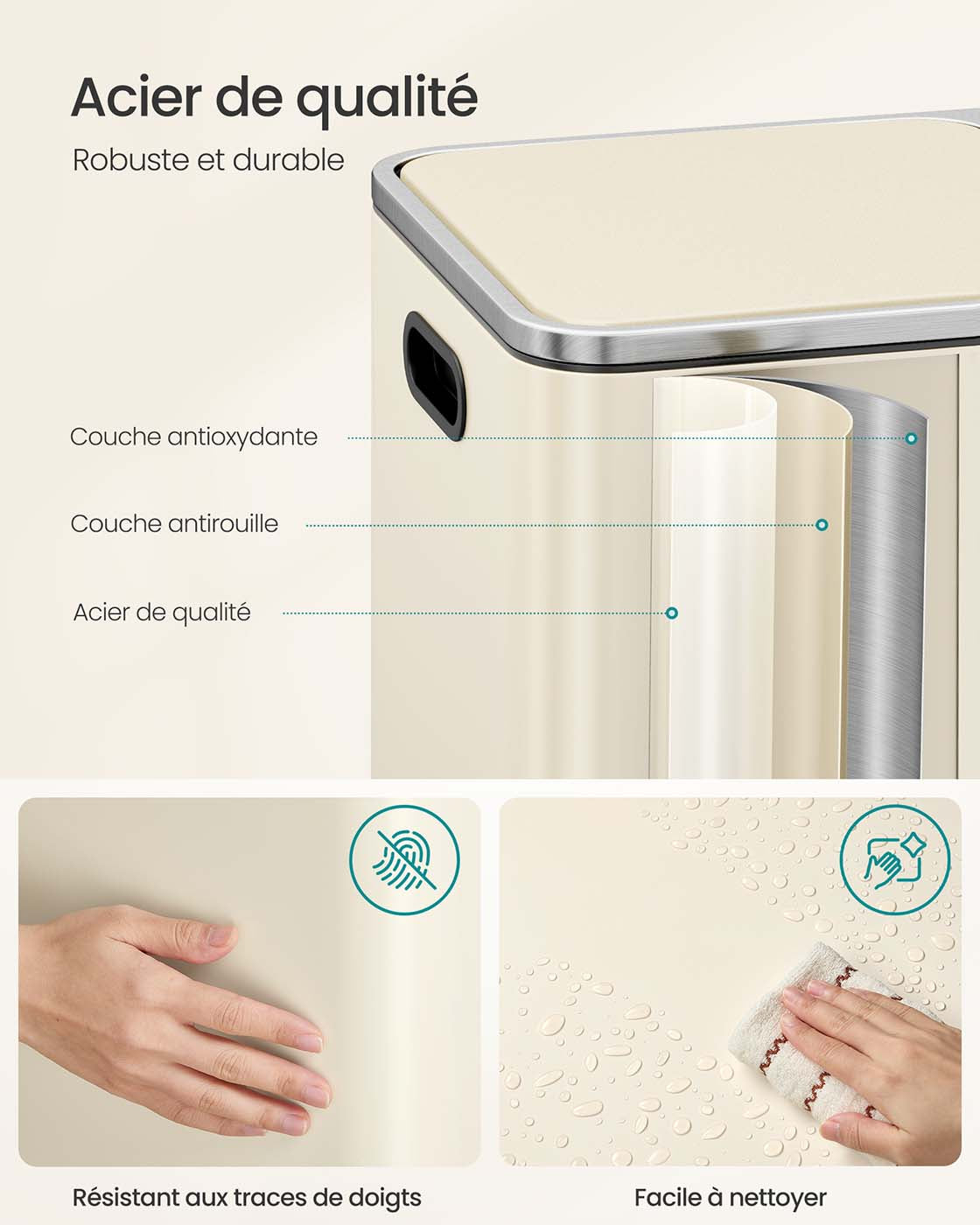 Acier de qualité

Robuste et durable

Couche antioxydante

Couche antirouille

Acier de qualité

Résistant aux traces de doigts

Facile à nettoyer