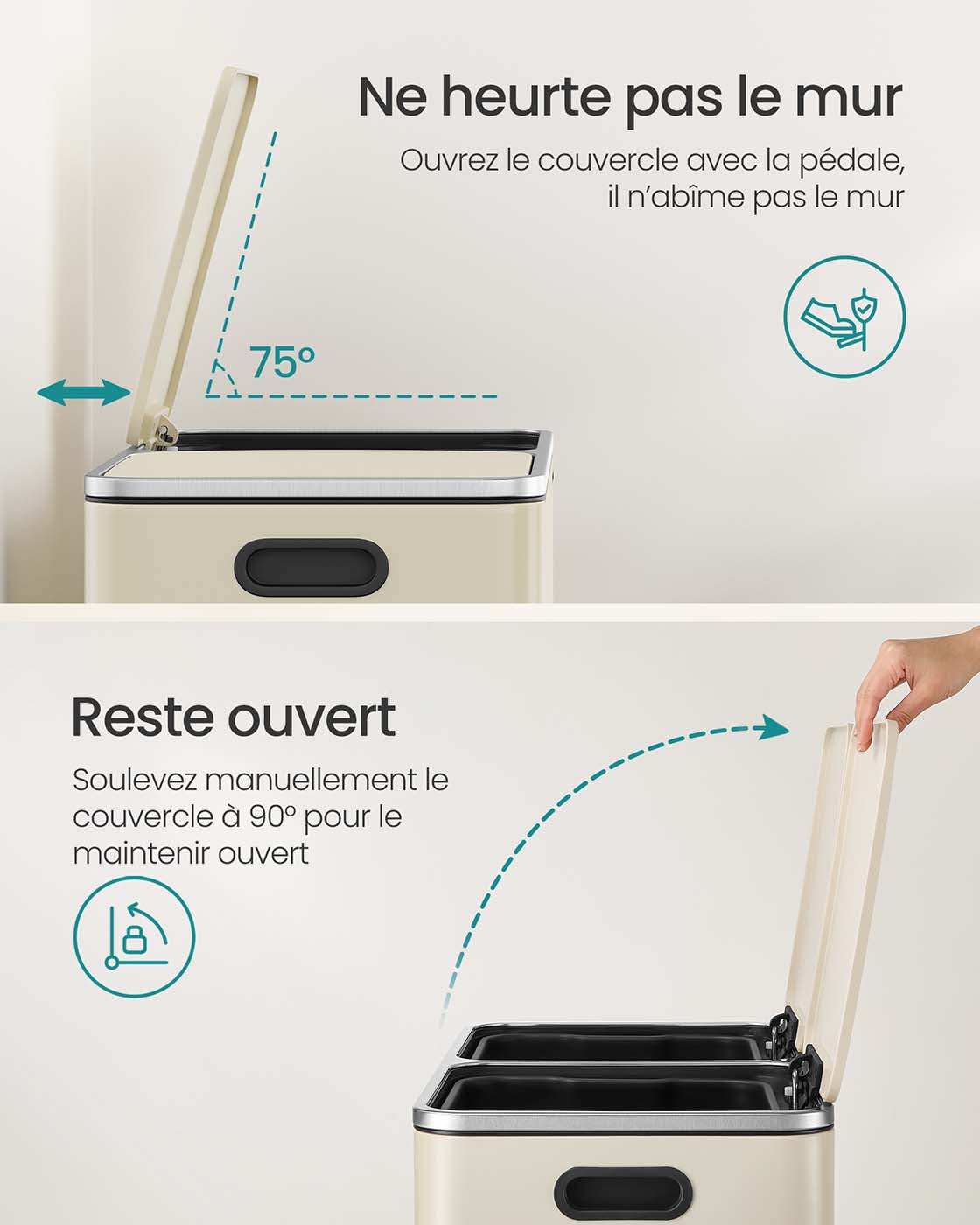 Ne heurte pas le mur

Ouvrez le couvercle avec la pédale, il n'abîme pas le mur

75°

Reste ouvert

Soulevez manuellement le couvercle à 90° pour le maintenir ouvert