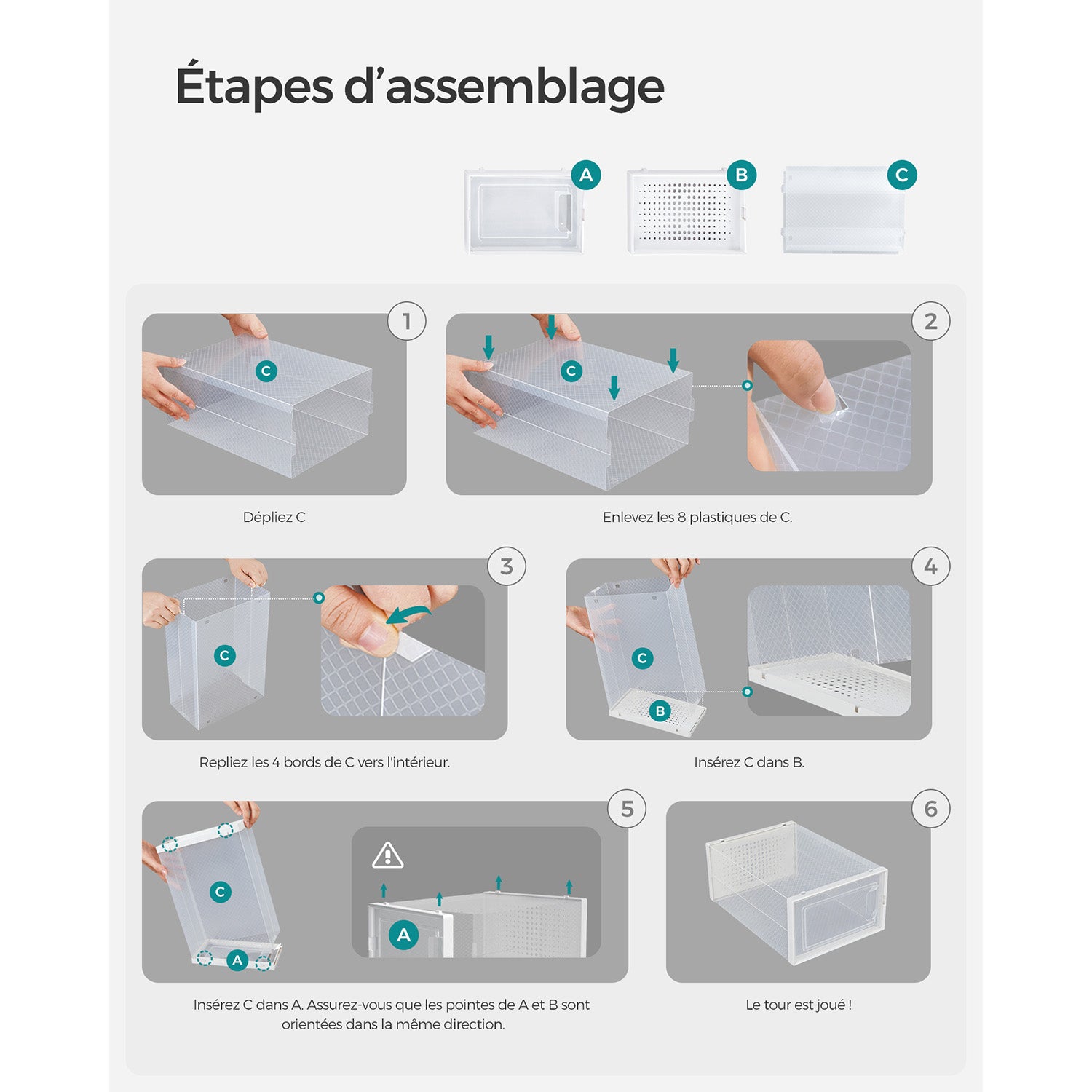 Étapes d'assemblage

A B C

1
C
Dépliez C

2
C
Enlevez les 8 plastiques de C.

3
C
Repliez les 4 bords de C vers l'intérieur.

4
C
B
Insérez C dans B.

5
C
A
A
Insérez C dans A. Assurez-vous que les pointes de A et B sont orientées dans la même direction.

6
Le tour est joué !