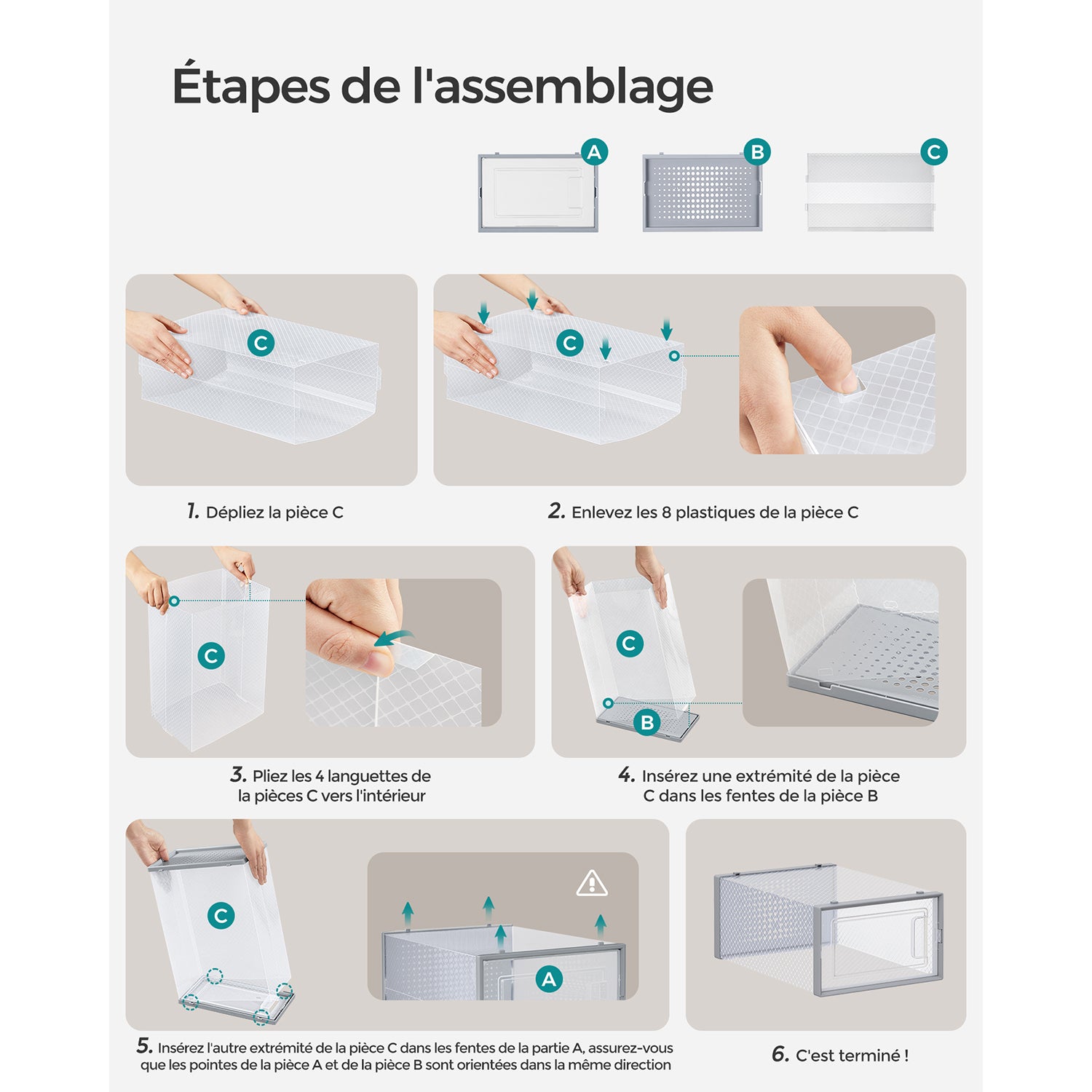 Étapes de l'assemblage

A B C

C

C

1. Dépliez la pièce C

2. Enlevez les 8 plastiques de la pièce C

C

C
B

3. Pliez les 4 languettes de la pièces C vers l'intérieur

4. Insérez une extrémité de la pièce C dans les fentes de la pièce B

C

A

5. Insérez l'autre extrémité de la pièce C dans les fentes de la partie A, assurez-vous que les pointes de la pièce A et de la pièce B sont orientées dans la même direction

6. C'est terminé !