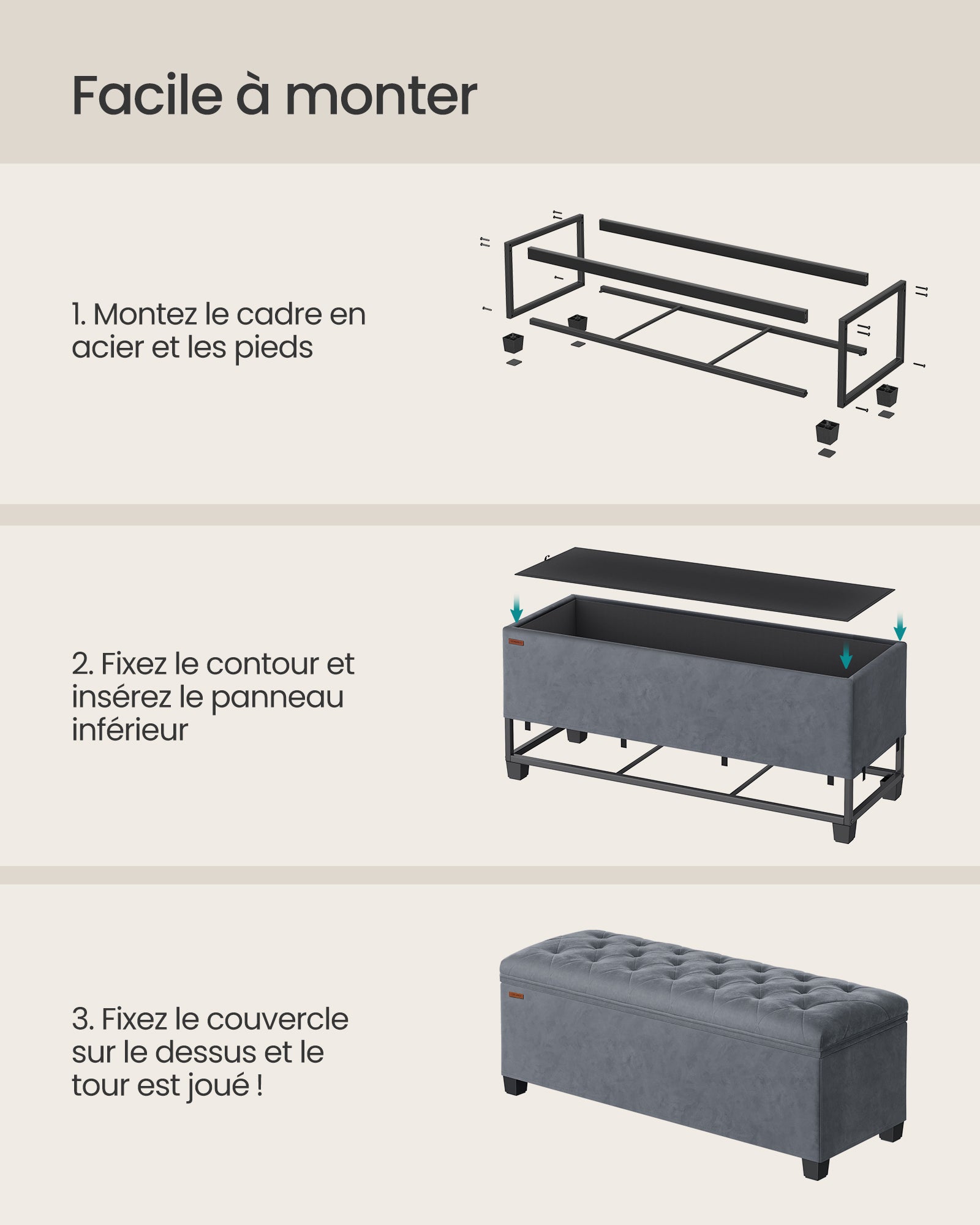 Facile à monter

1. Montez le cadre en acier et les pieds

2. Fixez le contour et insérez le panneau inférieur

3. Fixez le couvercle sur le dessus et le tour est joué !