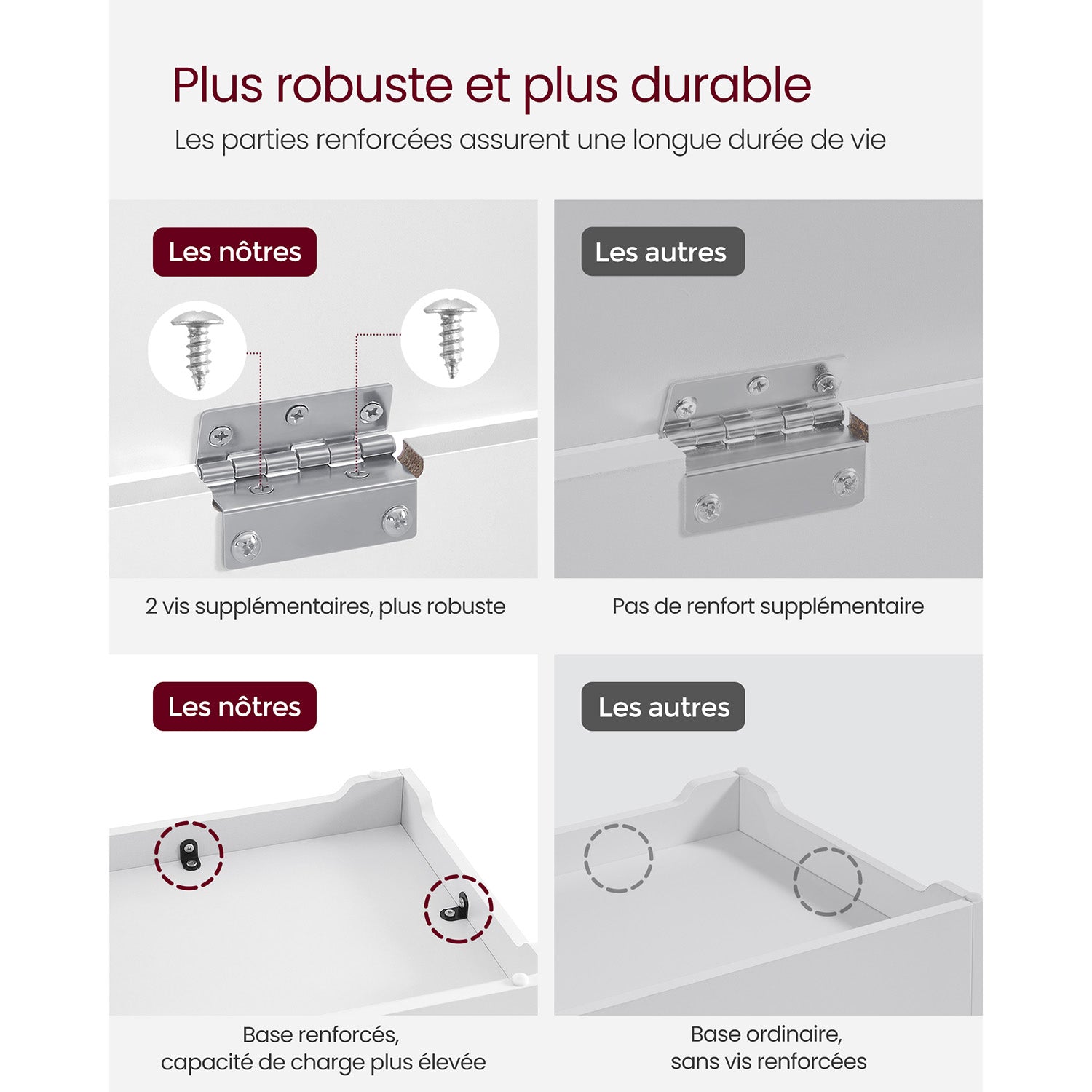 Plus robuste et plus durable

Les parties renforcées assurent une longue durée de vie

Les nôtres

2 vis supplémentaires, plus robuste

Les autres

Pas de renfort supplémentaire

Les nôtres

Base renforcés,
capacité de charge plus élevée

Les autres

Base ordinaire,
sans vis renforcées