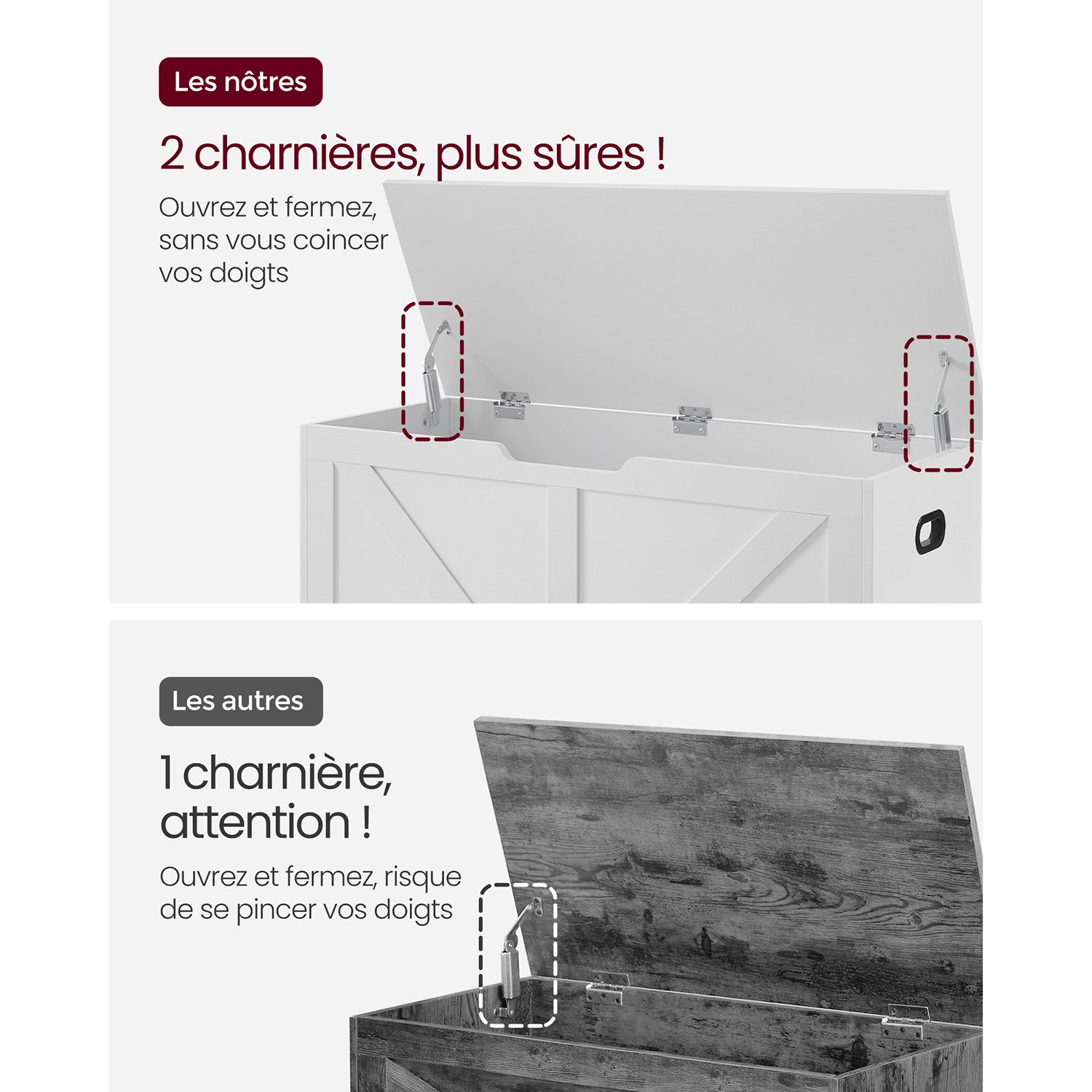 Les nôtres

2 charnières, plus sûres !

Ouvrez et fermez, sans vous coincer vos doigts

Les autres

1 charnière, attention !

Ouvrez et fermez, risque de se pincer vos doigts