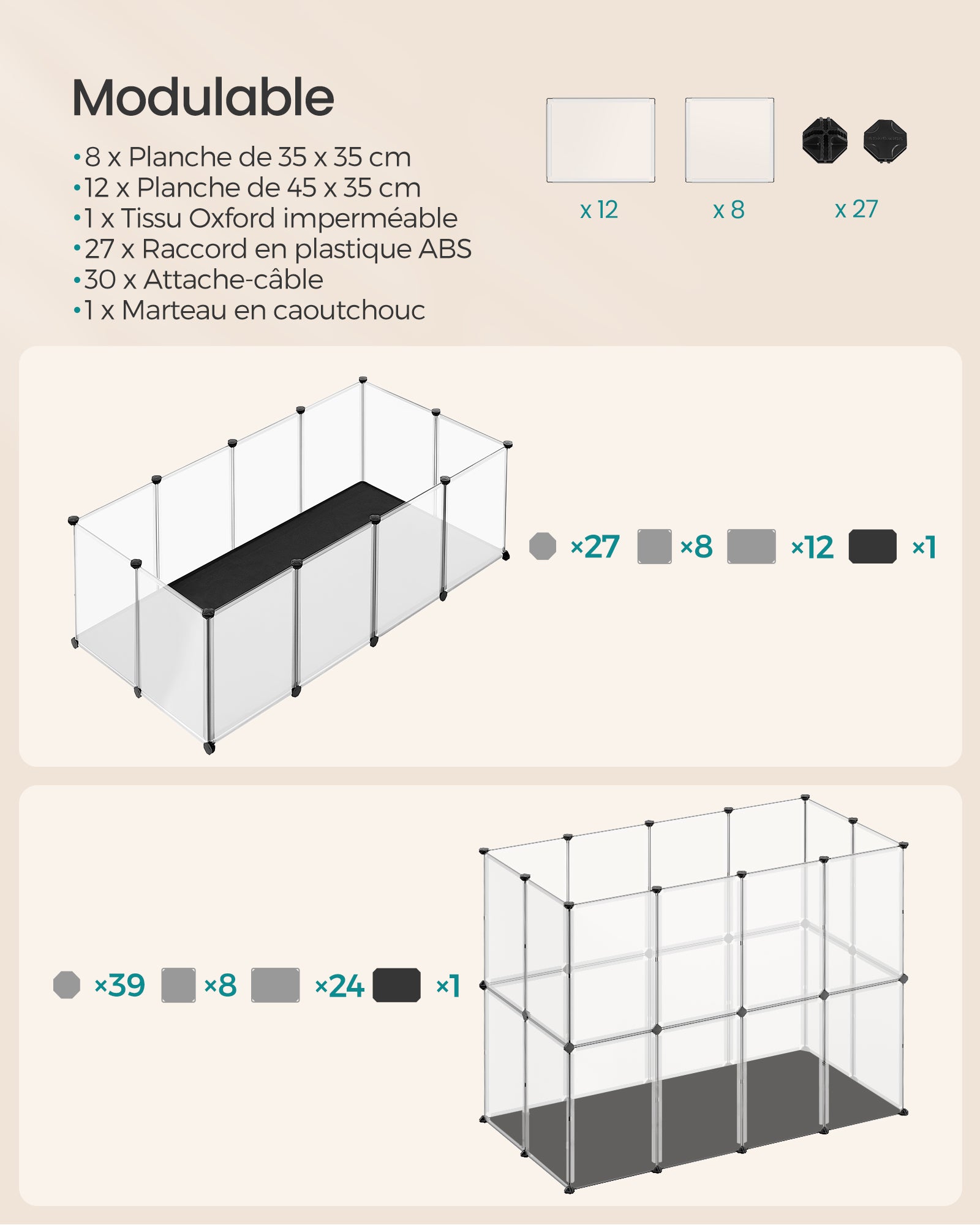 Modulable

•8 x Planche de 35 x 35 cm
•12 x Planche de 45 x 35 cm
•1 x Tissu Oxford imperméable
•27 x Raccord en plastique ABS
•30 x Attache-câble
•1 x Marteau en caoutchouc

x 12

x 8

x 27

×27 ×8 ×12 ×1

×39 ×8 ×24 ×1