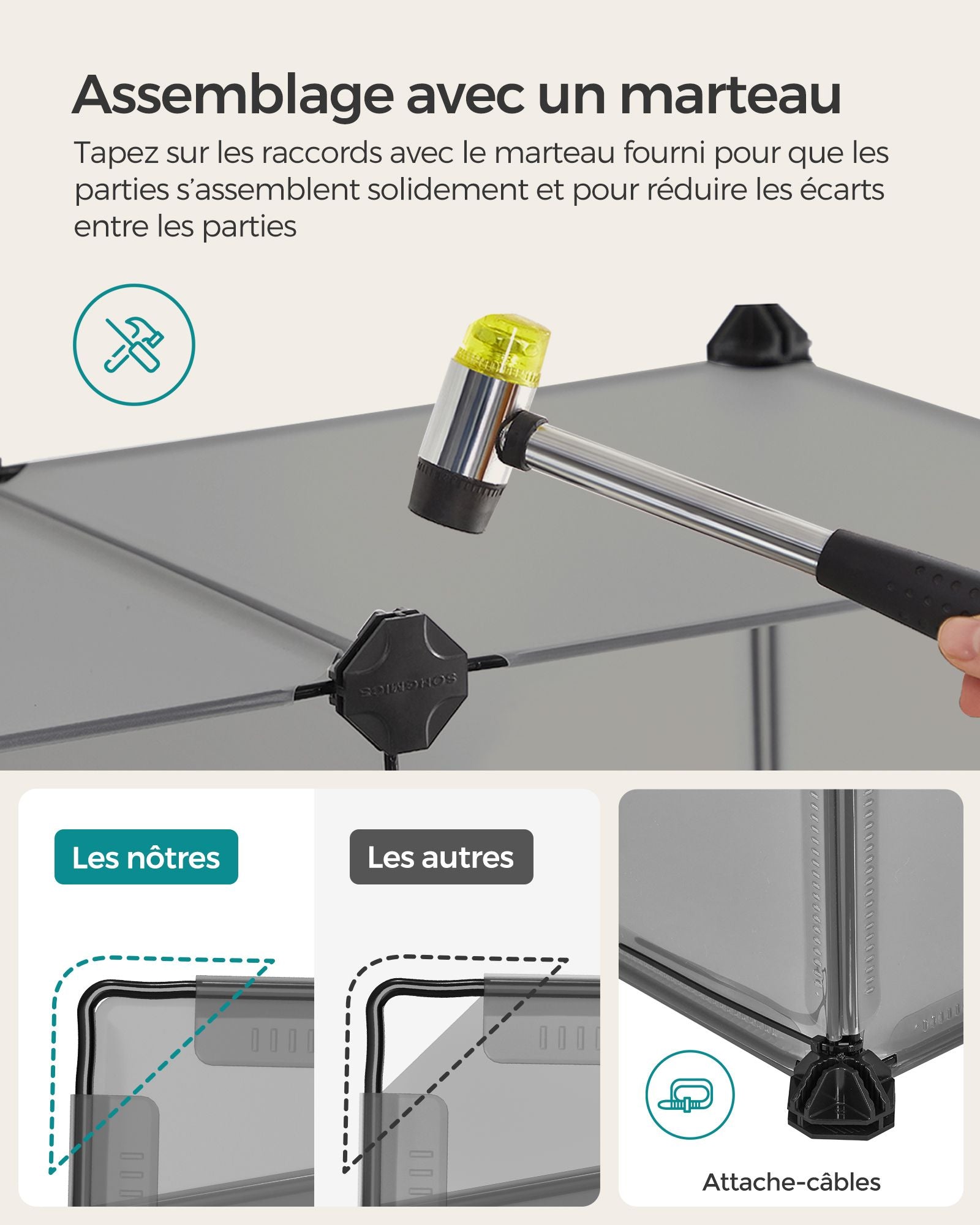 Assemblage avec un marteau

Tapez sur les raccords avec le marteau fourni pour que les parties s'assemblent solidement et pour réduire les écarts entre les parties

SONGMICS

Les nôtres

Les autres

Attache-câbles