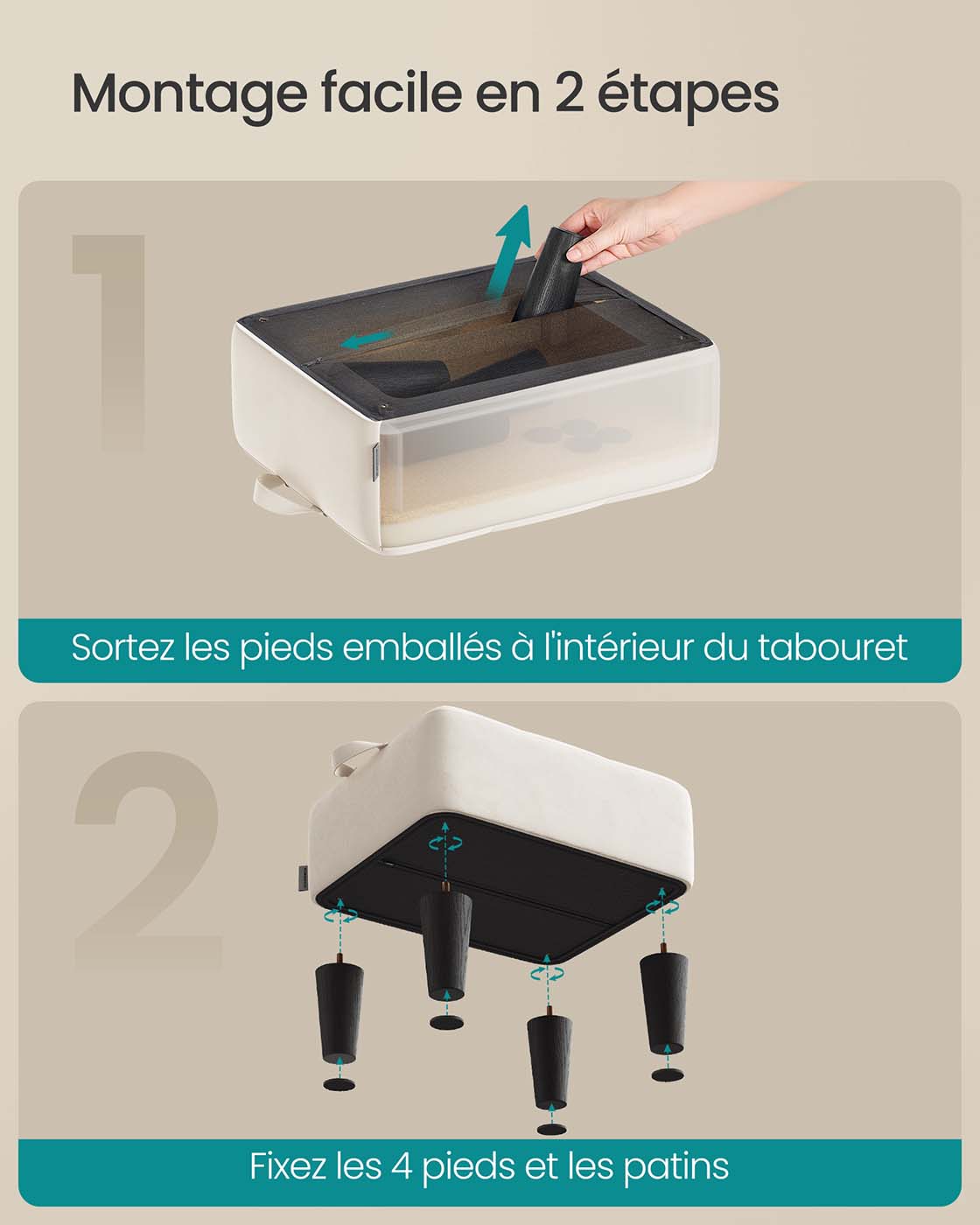 Montage facile en 2 étapes

1

Sortez les pieds emballés à l'intérieur du tabouret

2

Fixez les 4 pieds et les patins