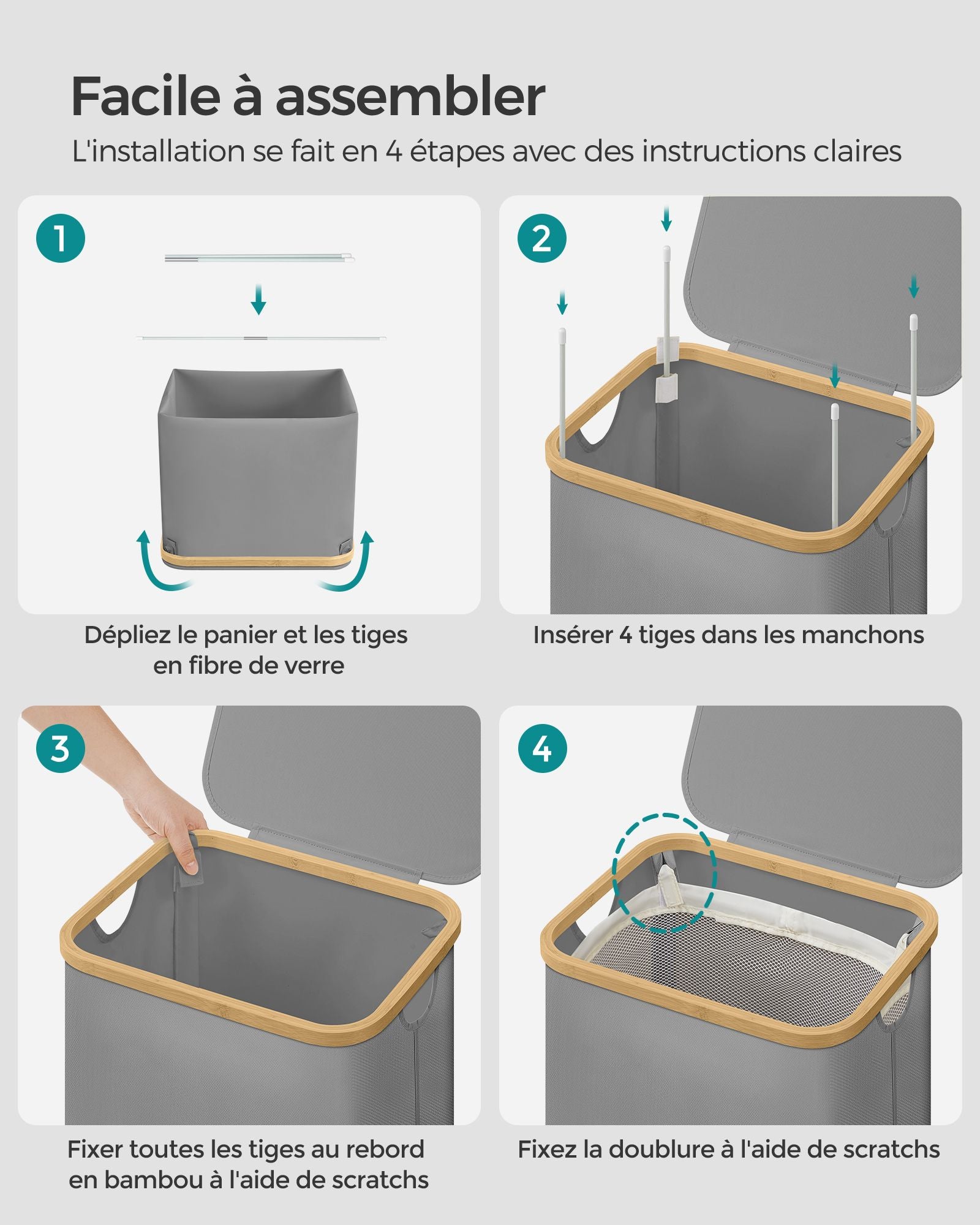 Facile à assembler

L'installation se fait en 4 étapes avec des instructions claires

1

Dépliez le panier et les tiges en fibre de verre

2

Insérer 4 tiges dans les manchons

3

Fixer toutes les tiges au rebord en bambou à l'aide de scratchs

4

Fixez la doublure à l'aide de scratchs