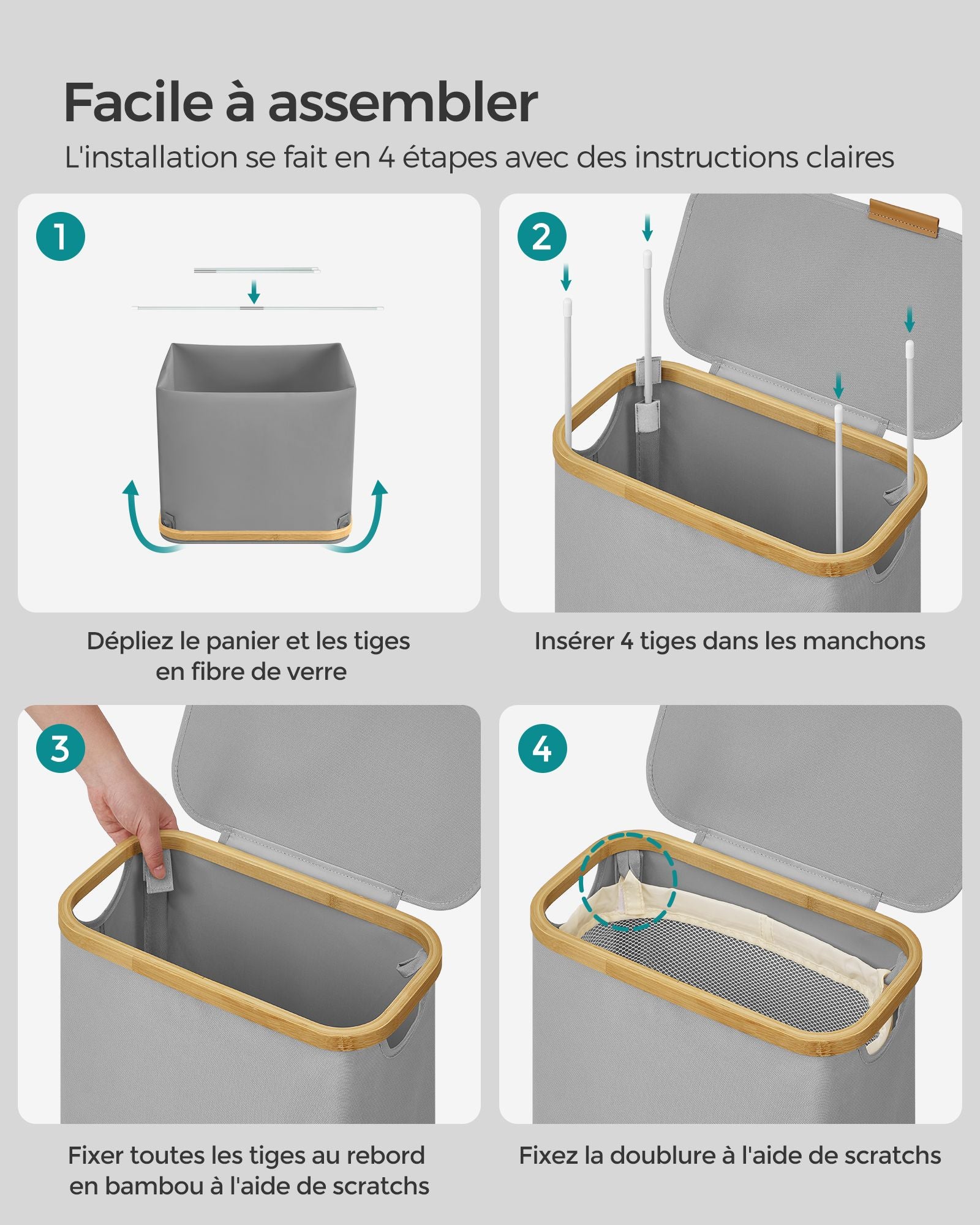 Facile à assembler

L'installation se fait en 4 étapes avec des instructions claires

1

Dépliez le panier et les tiges en fibre de verre

2

Insérer 4 tiges dans les manchons

3

Fixer toutes les tiges au rebord en bambou à l'aide de scratchs

4

Fixez la doublure à l'aide de scratchs