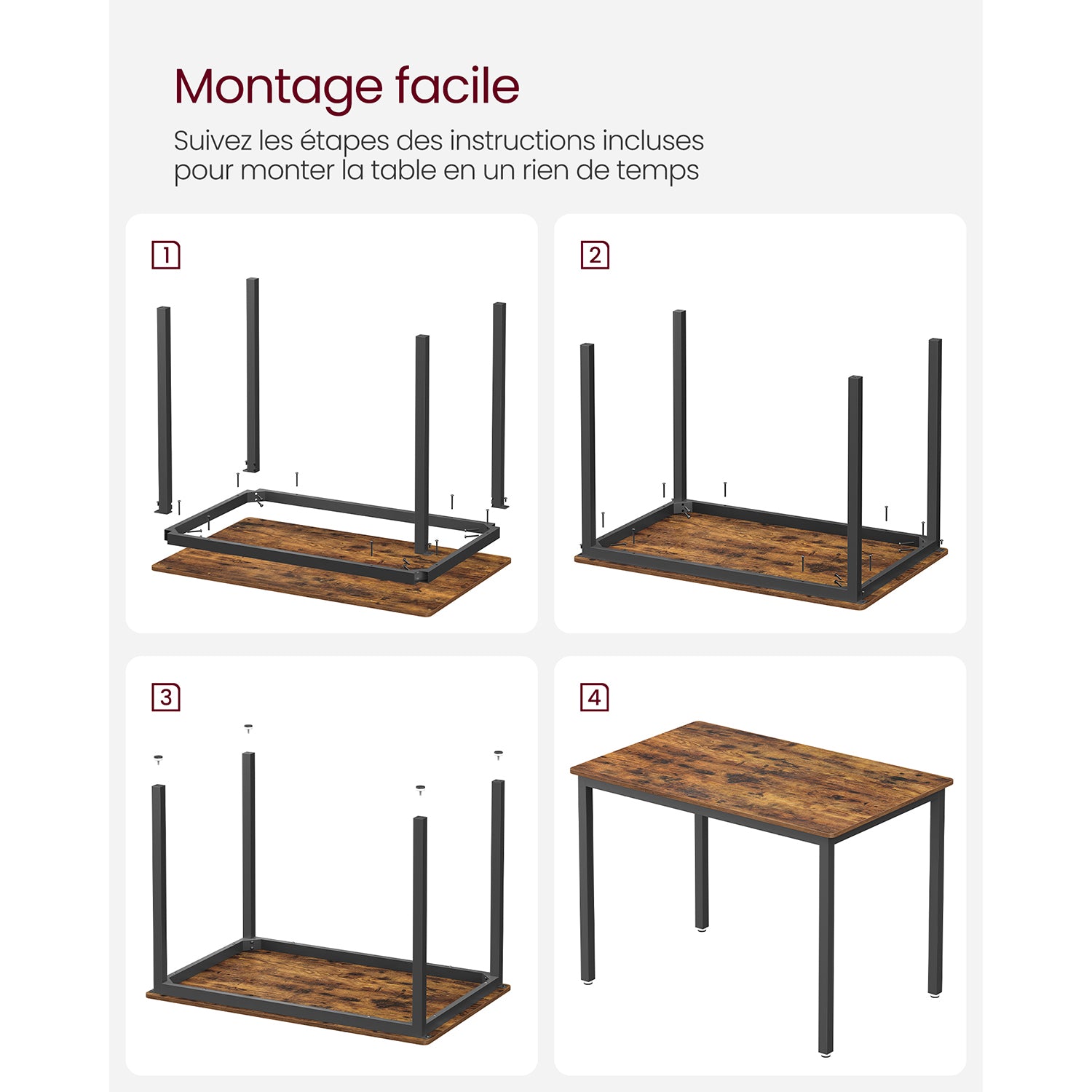 Montage facile

Suivez les étapes des instructions incluses pour monter la table en un rien de temps

1

2

3

4