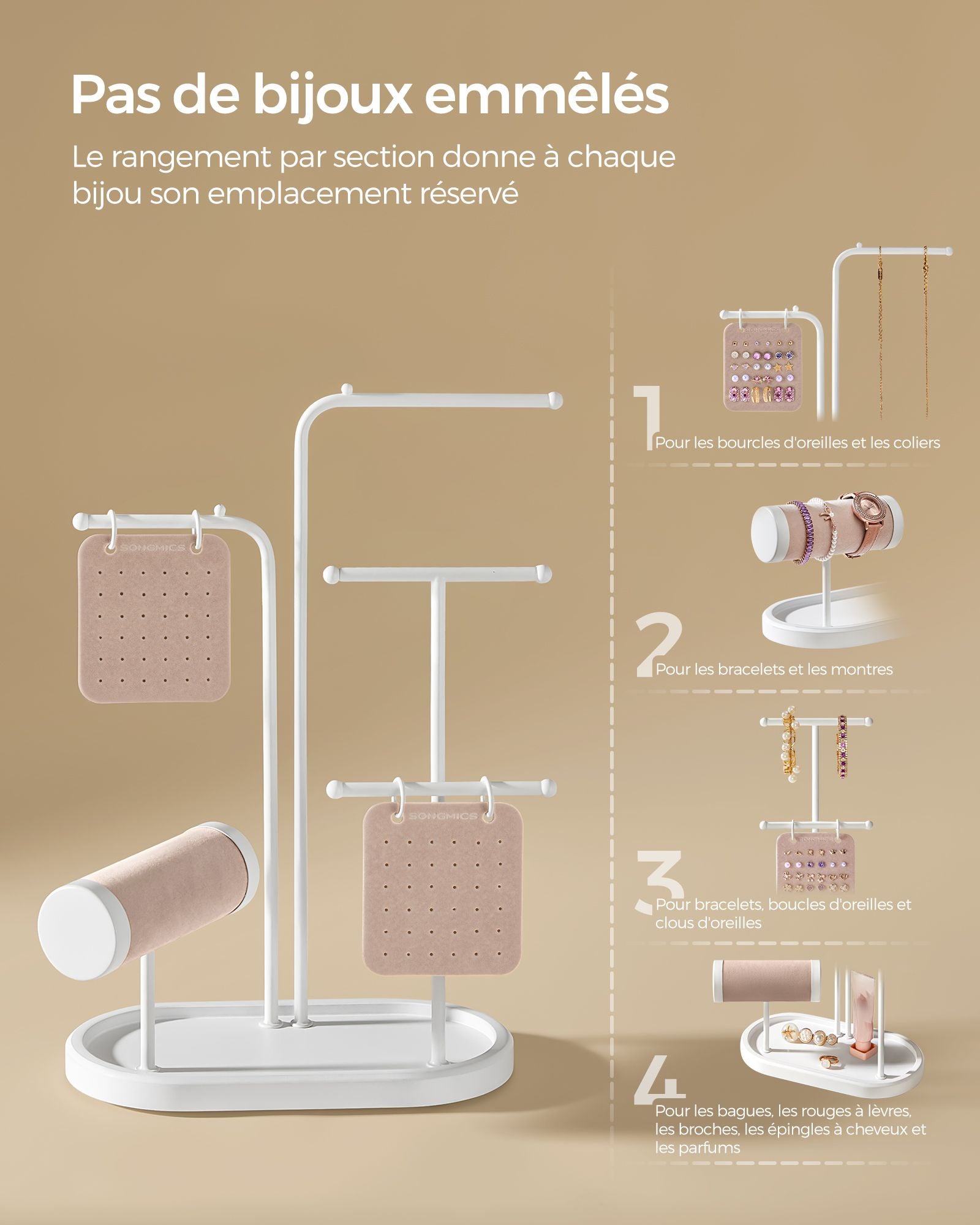 Pas de bijoux emmêlés

Le rangement par section donne à chaque bijou son emplacement réservé

SONGMICS

SONGMICS

SONGMICS

1 Pour les bourcles d'oreilles et les coliers

2 Pour les bracelets et les montres

SONGMICS

3 Pour bracelets, boucles d'oreilles et clous d'oreilles

4 Pour les bagues, les rouges à lèvres, les broches, les épingles à cheveux et les parfums