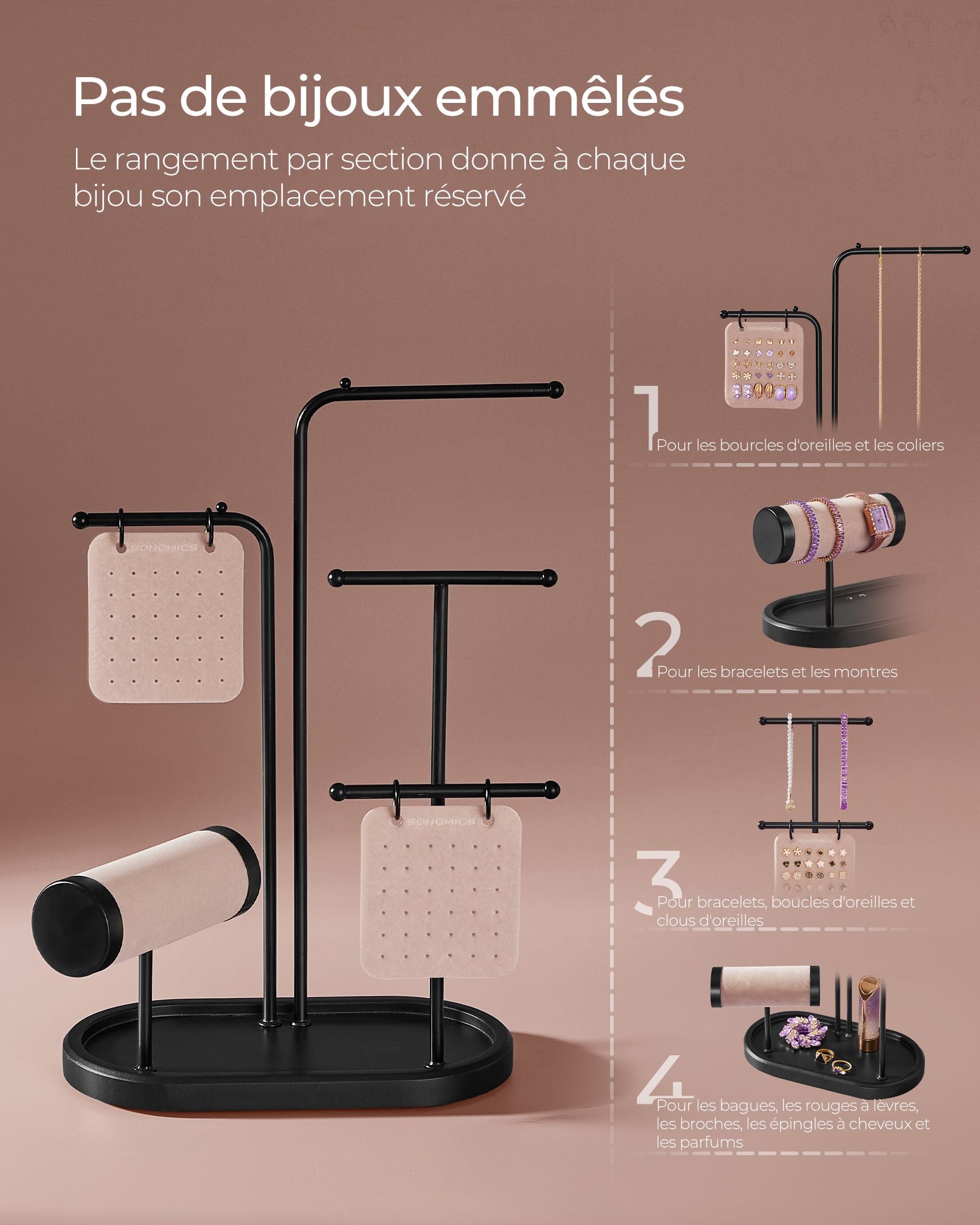 Pas de bijoux emmêlés

Le rangement par section donne à chaque bijou son emplacement réservé

SONGMICS

SONGMICS

SONGMICS

1 Pour les bourcles d'oreilles et les coliers

2 Pour les bracelets et les montres

3 Pour bracelets, boucles d'oreilles et clous d'oreilles

4 Pour les bagues, les rouges à lèvres, les broches, les épingles à cheveux et les parfums