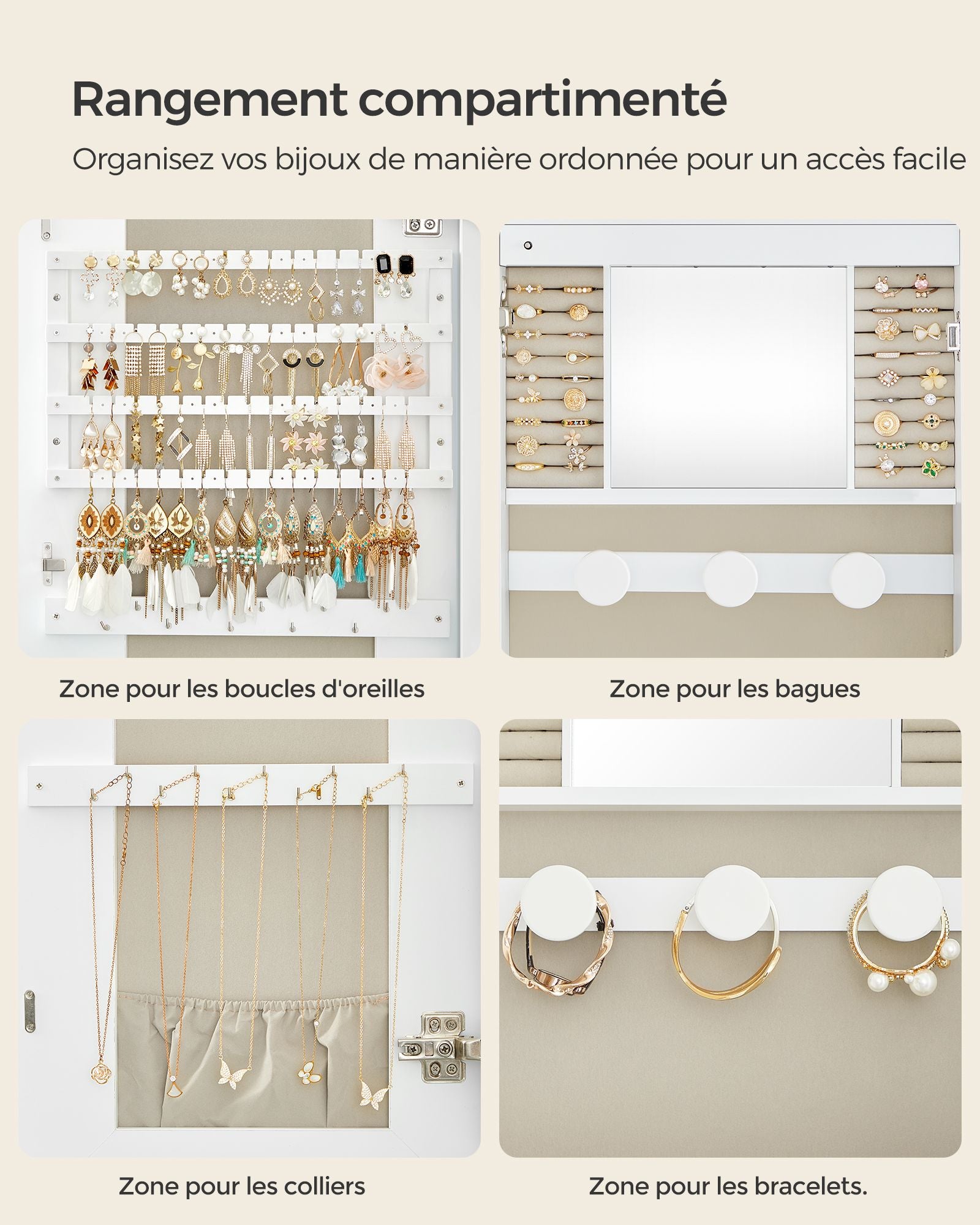 Rangement compartimenté

Organisez vos bijoux de manière ordonnée pour un accès facile

Zone pour les boucles d'oreilles

Zone pour les bagues

Zone pour les colliers

Zone pour les bracelets.