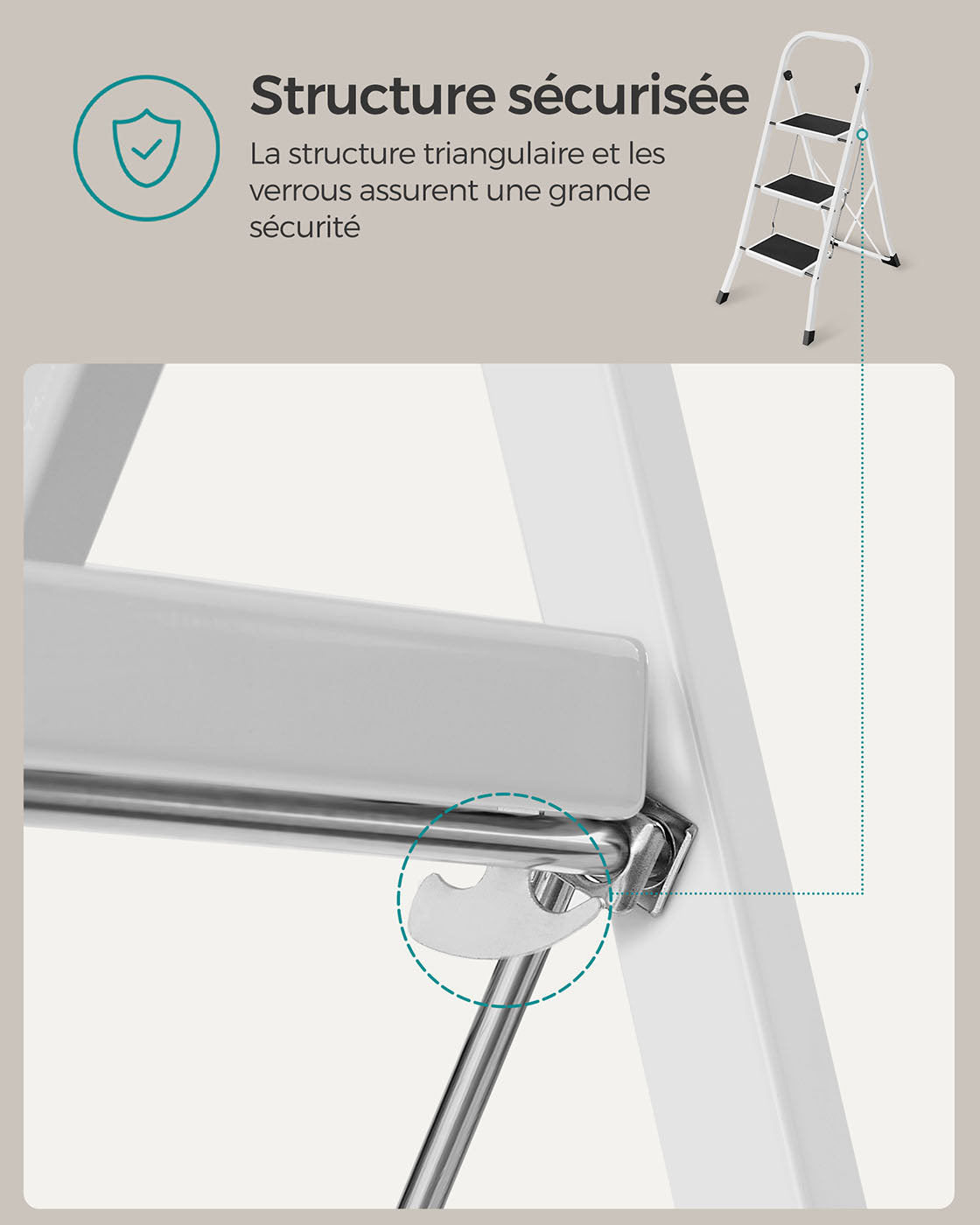 Structure sécurisée

La structure triangulaire et les verrous assurent une grande sécurité