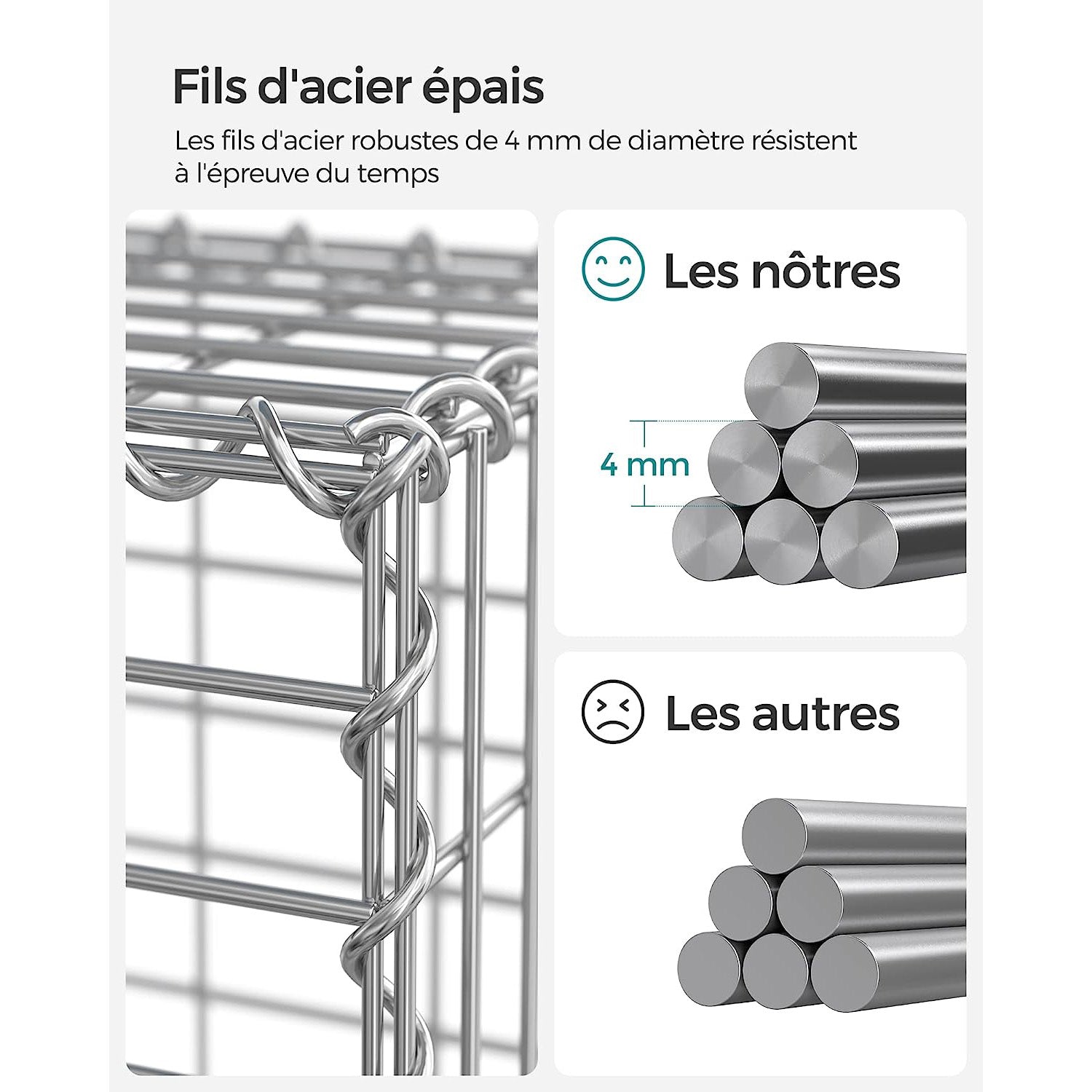 Fils d'acier épais

Les fils d'acier robustes de 4 mm de diamètre résistent à l'épreuve du temps

Les nôtres

4 mm

Les autres