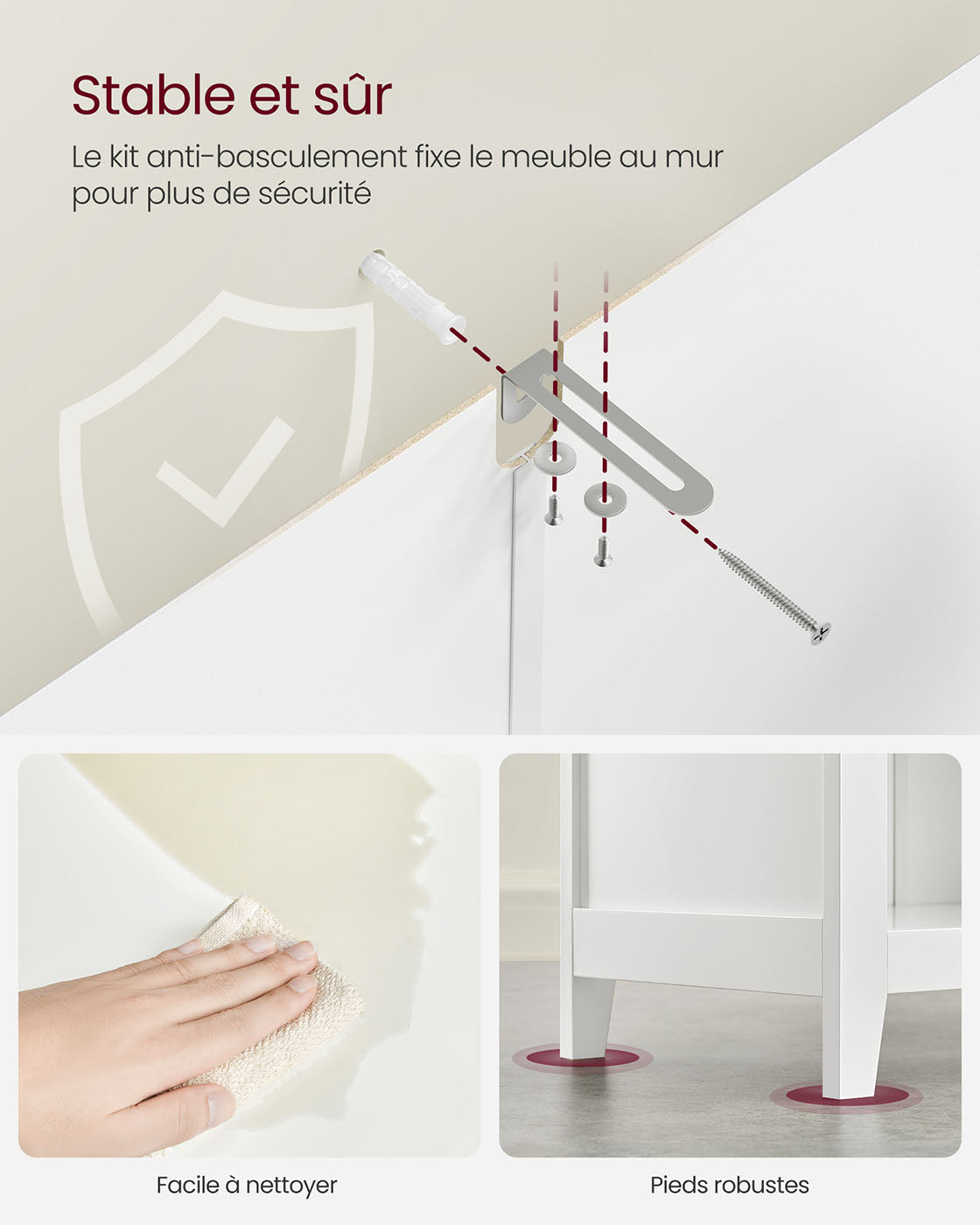 Stable et sûr

Le kit anti-basculement fixe le meuble au mur pour plus de sécurité

Facile à nettoyer

Pieds robustes