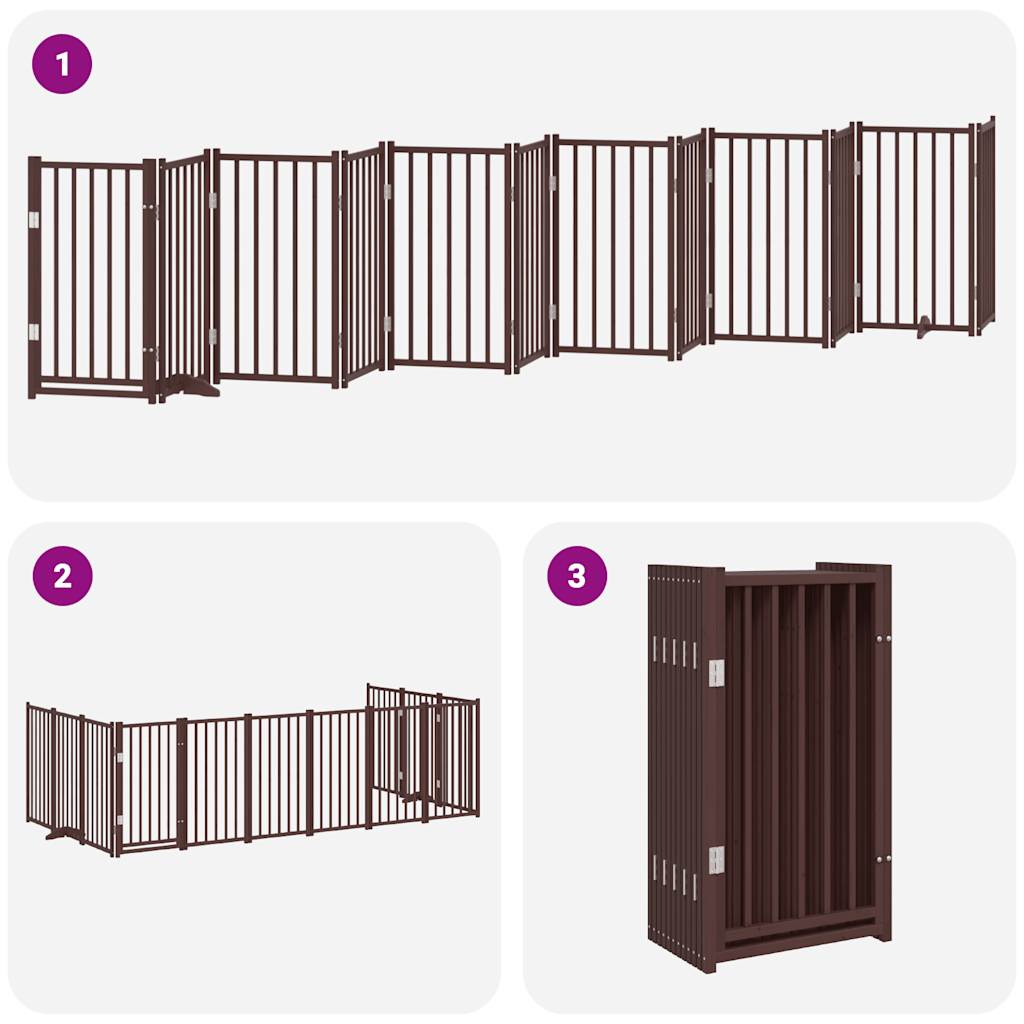 1

2

3