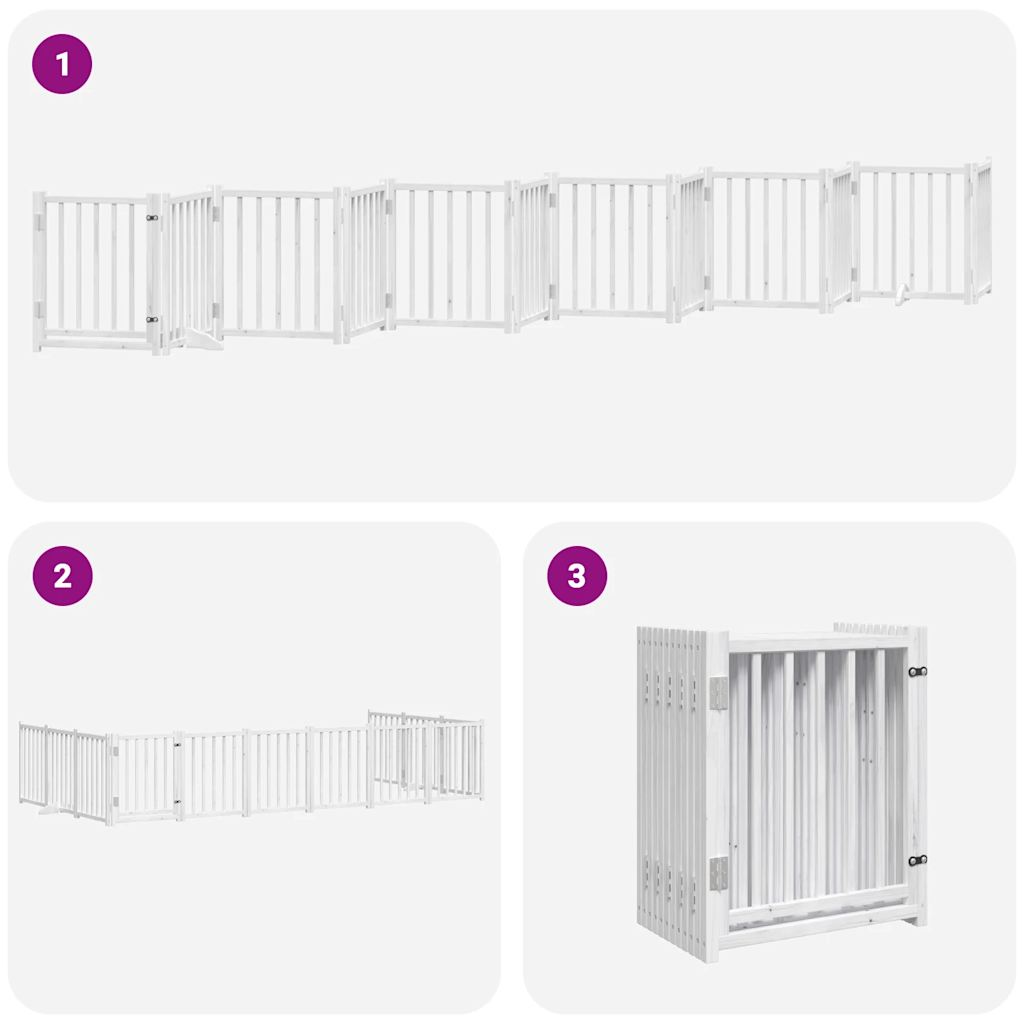 1

2

3