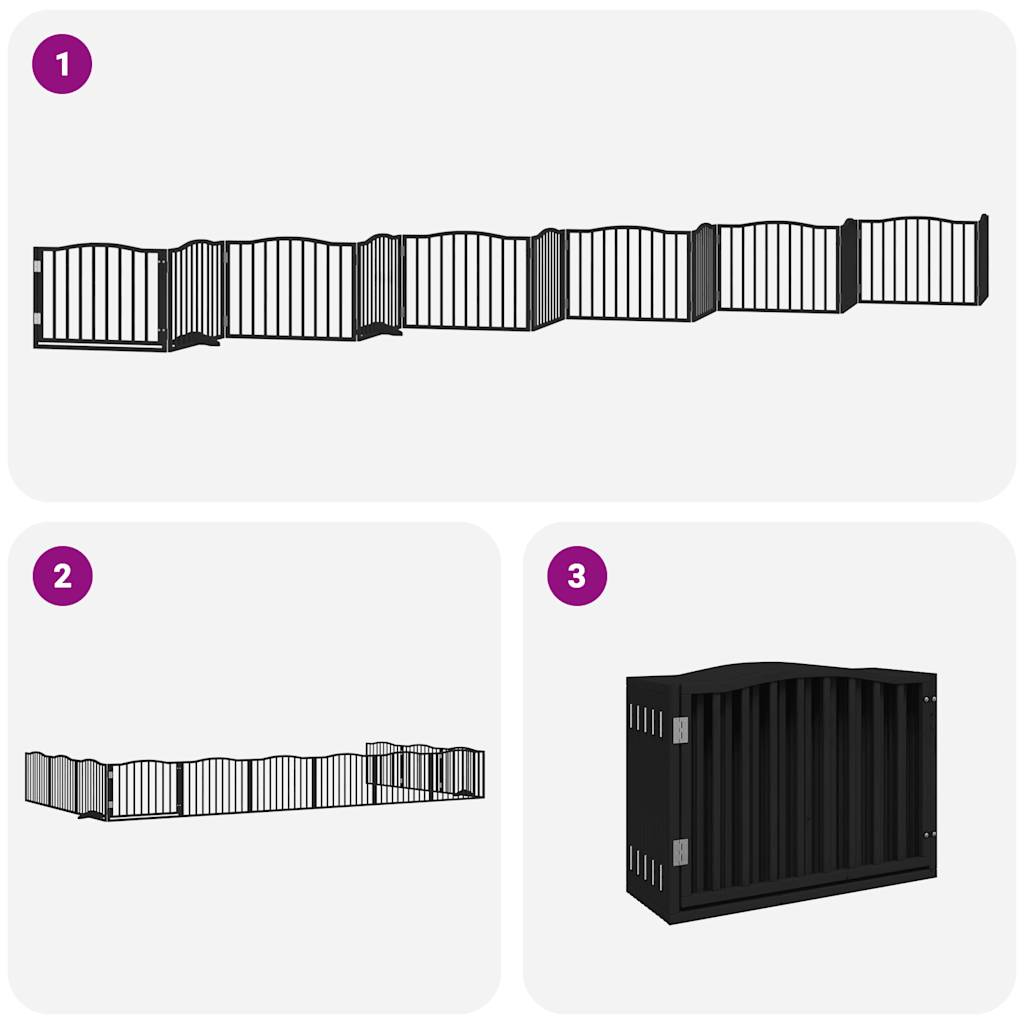 1

2

3