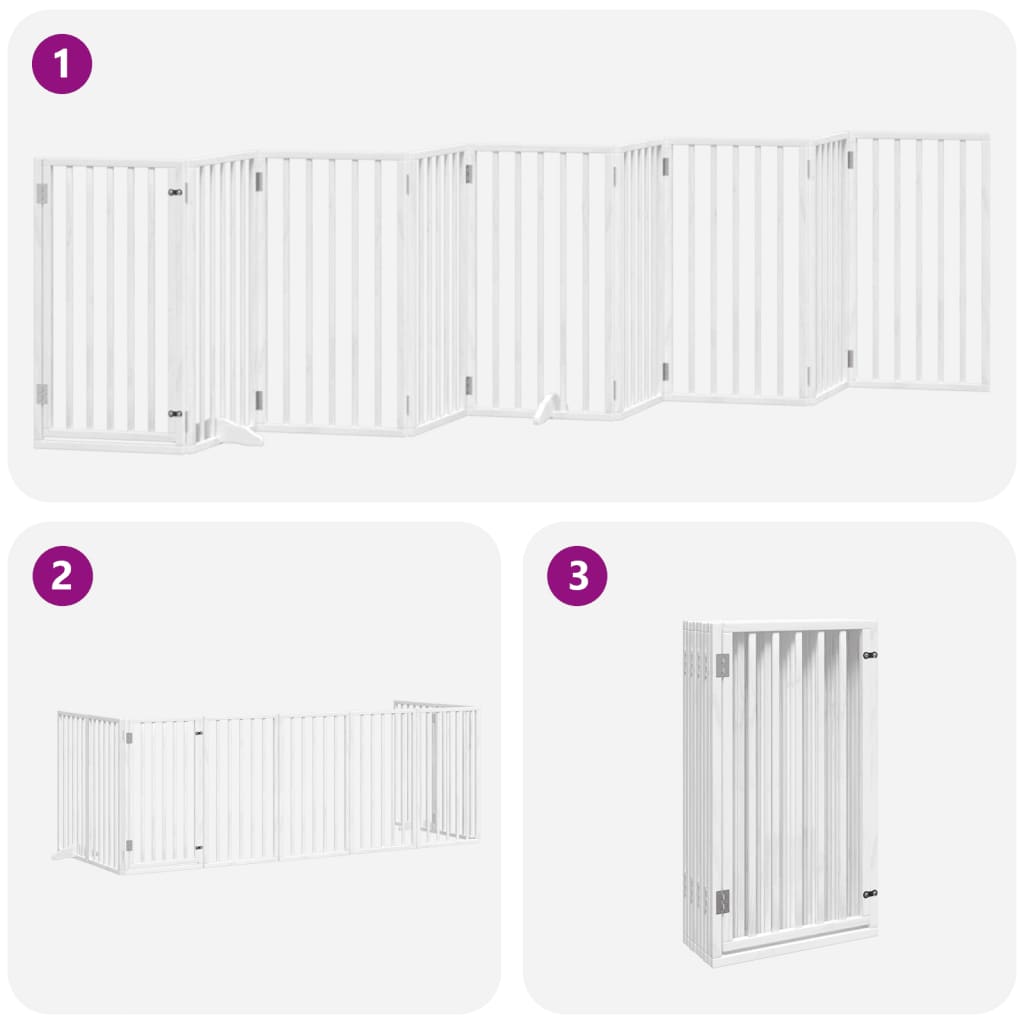 1

2

3